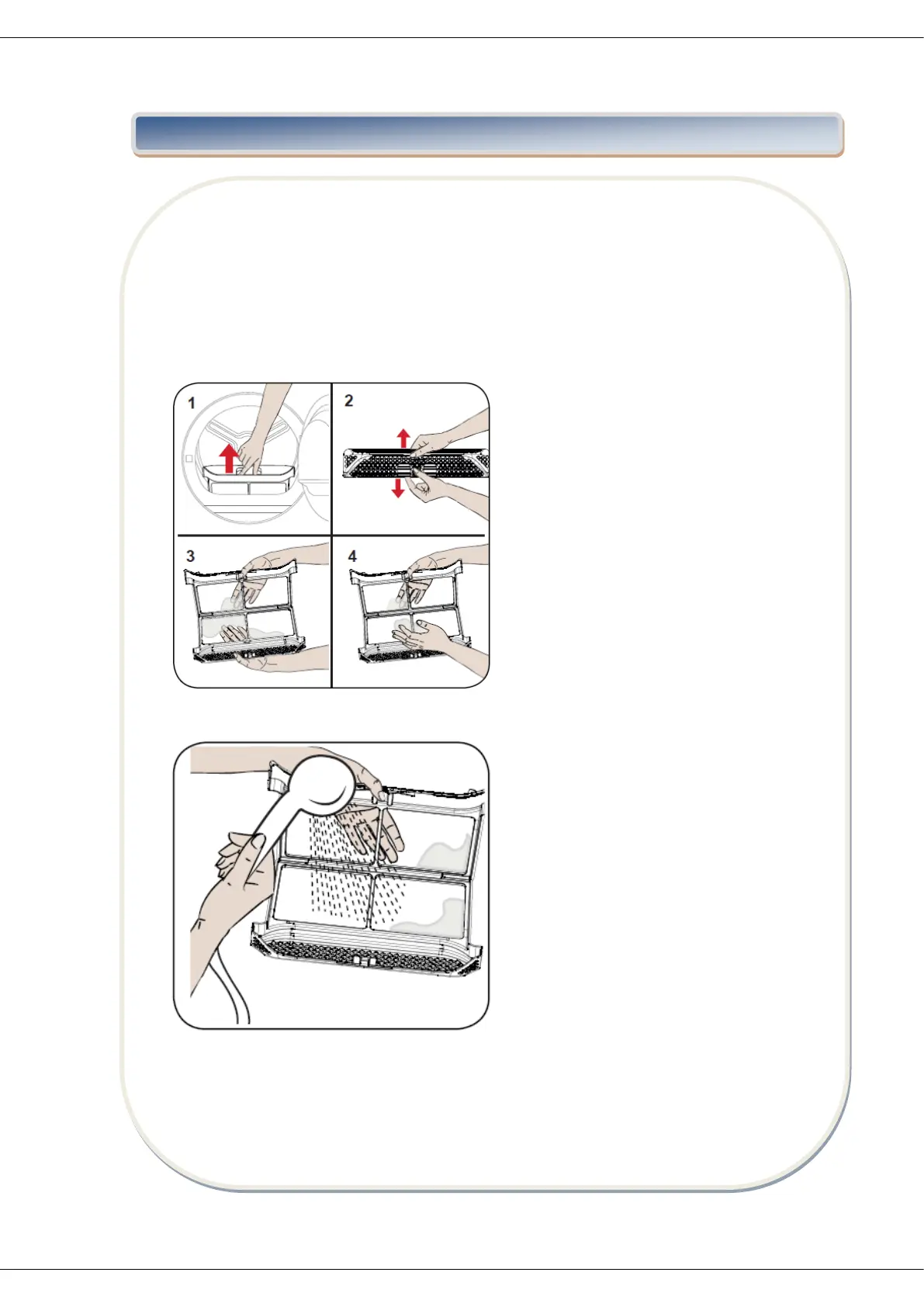 1
2
3
4