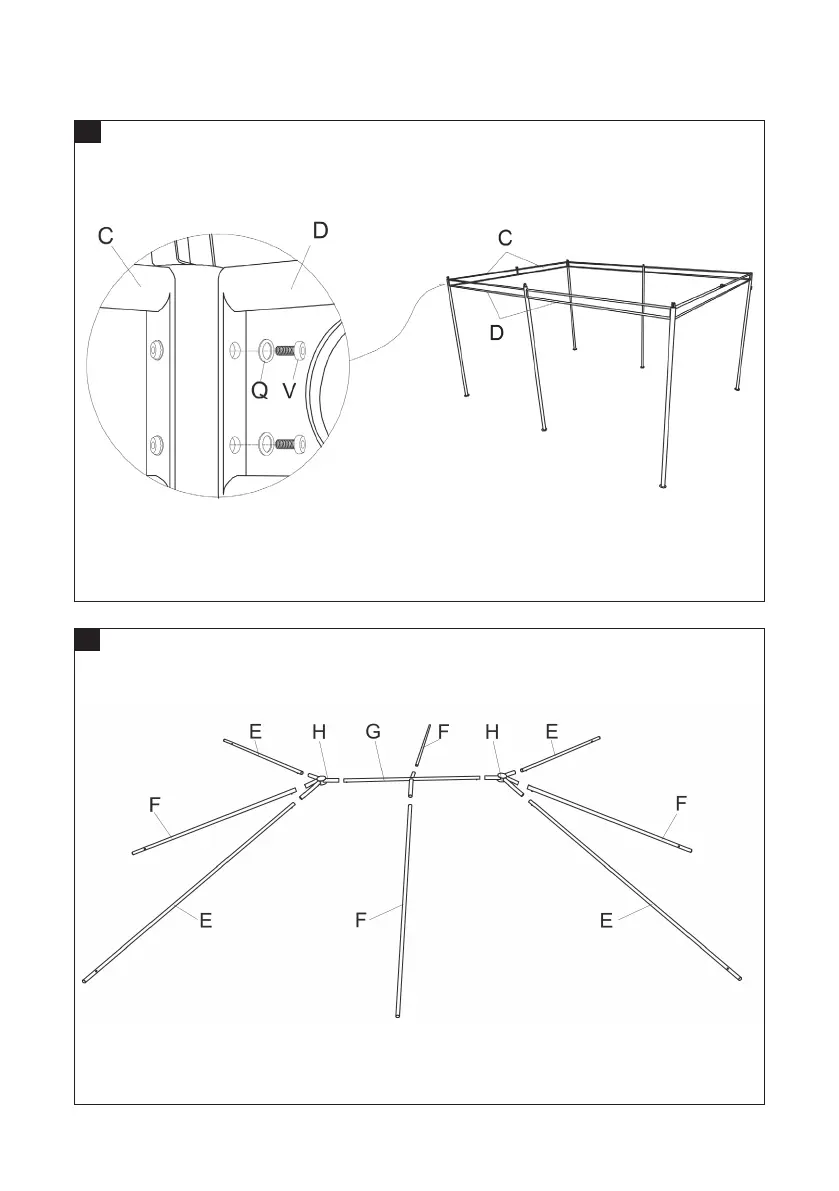 C
D
Q V
C
D

E H G F H E
F F
E F E