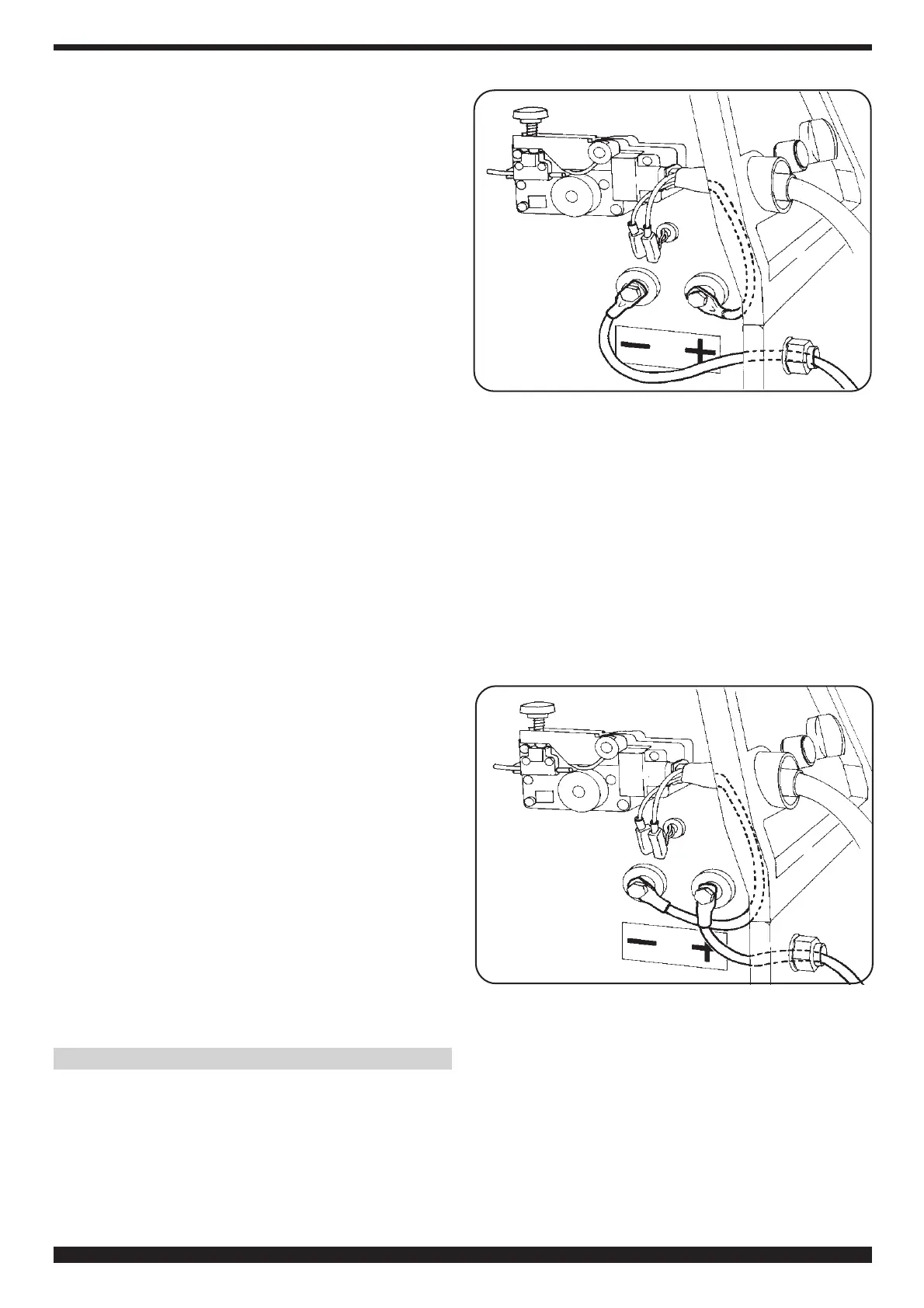 − +

− +