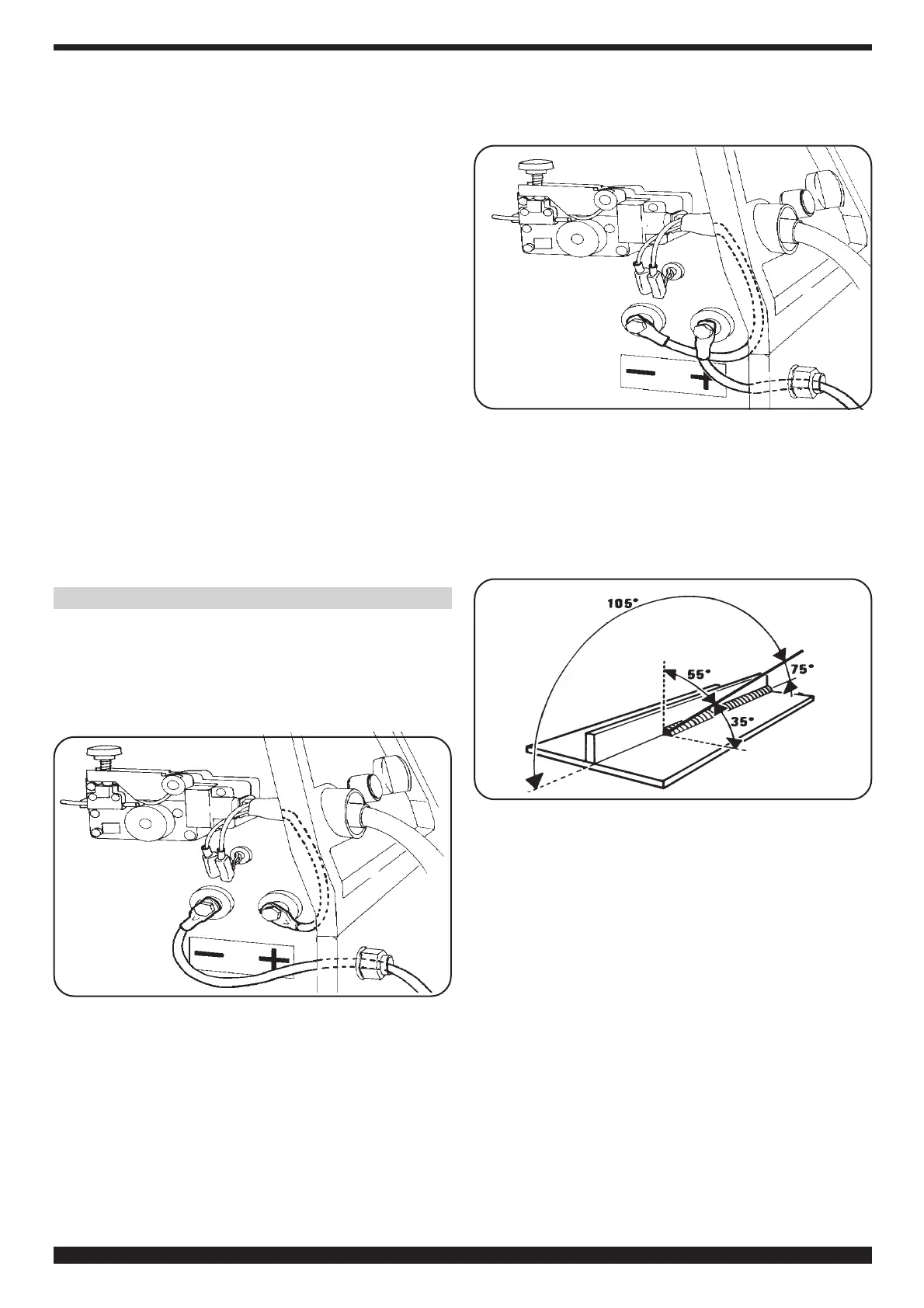 105°
55°
75°
35°