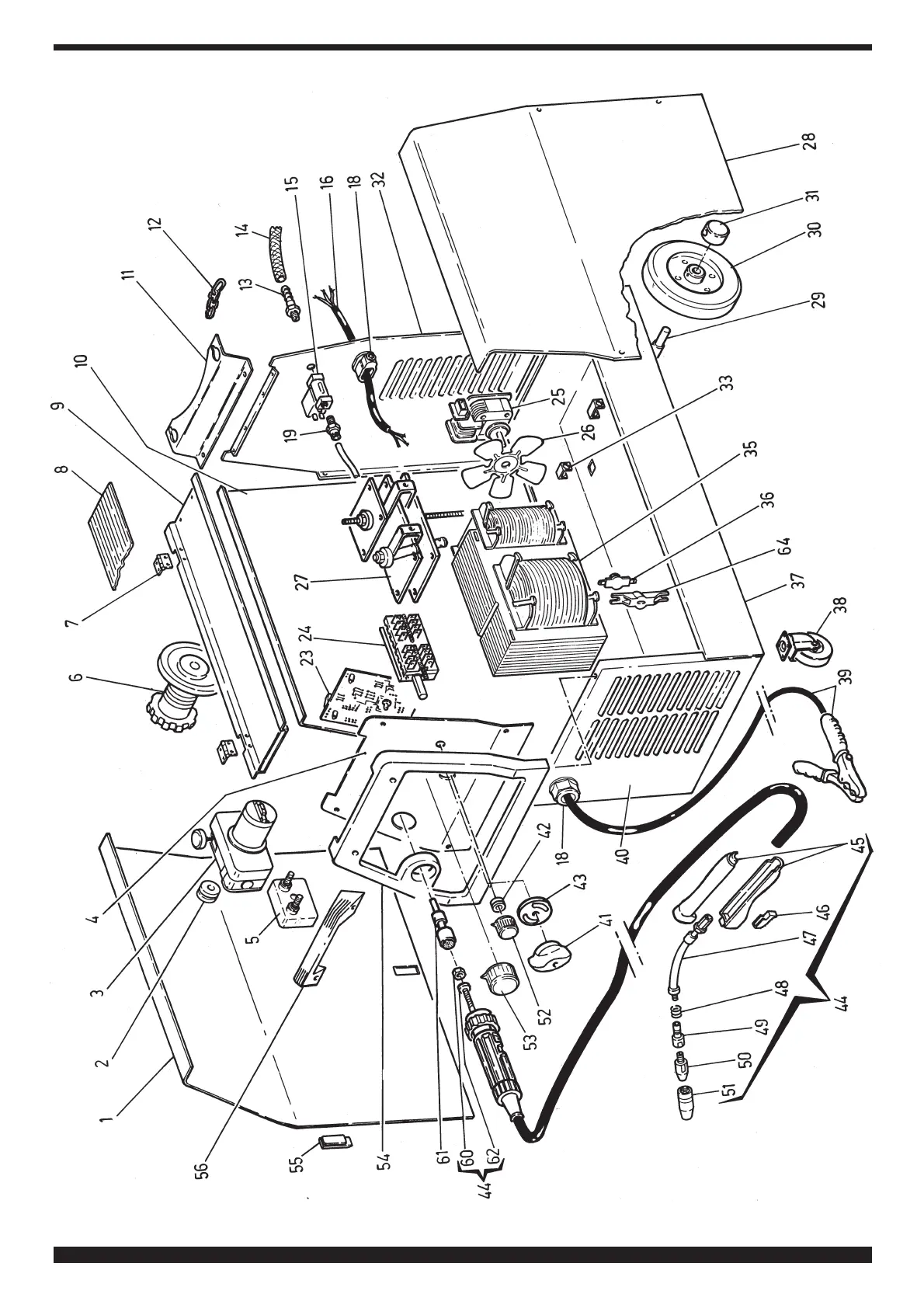 1
2
3
4
5
6
7
8
9
10
11
12
13
14
15
16
18
19
23
24
25
26
27
28
29
30
31
32
33
35
36
37
38
39
40
41
42
43
44
45
46
47
48
49
50
51
52
53
54
55
56
60
61
62
64
18
44