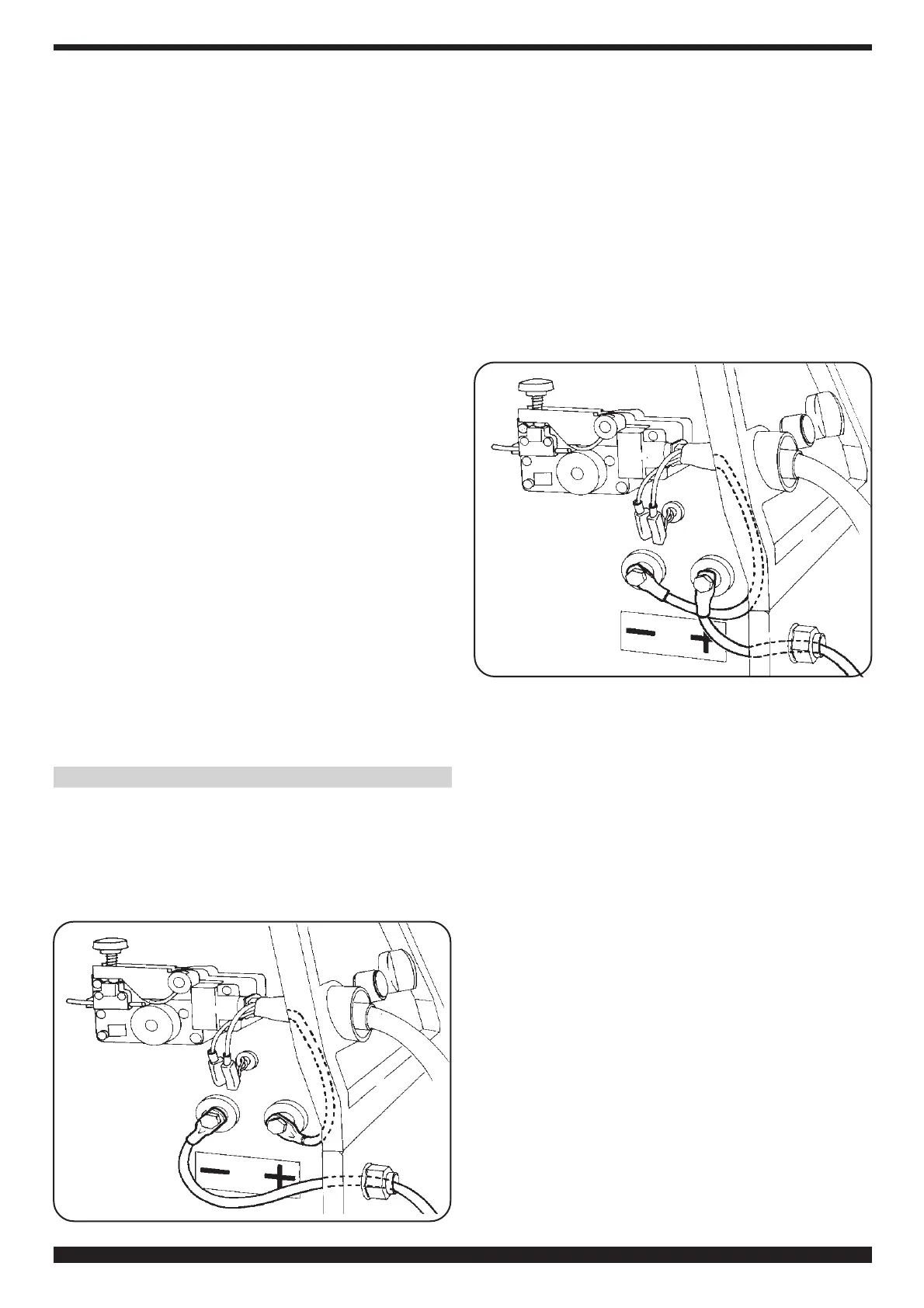 − +

− +