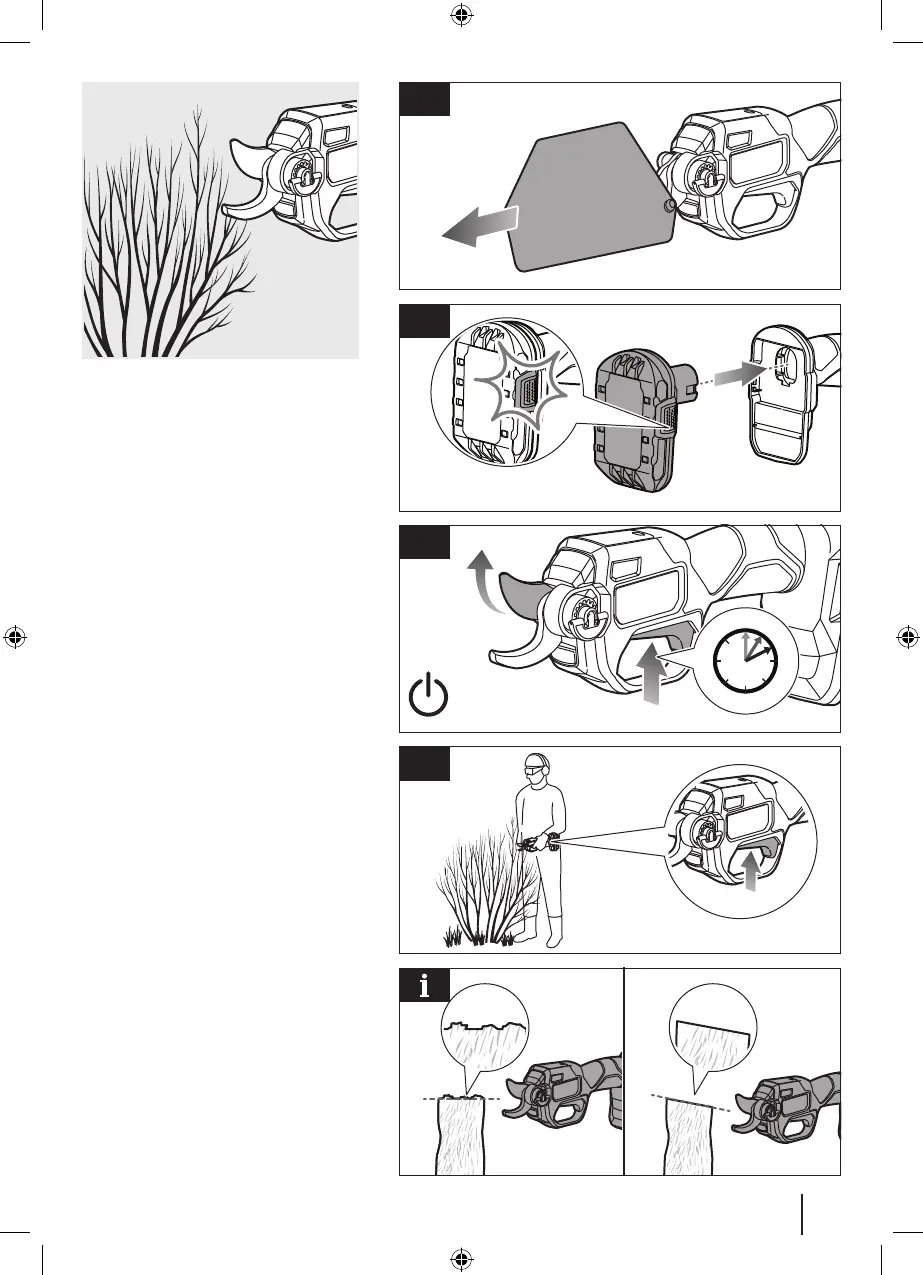 i