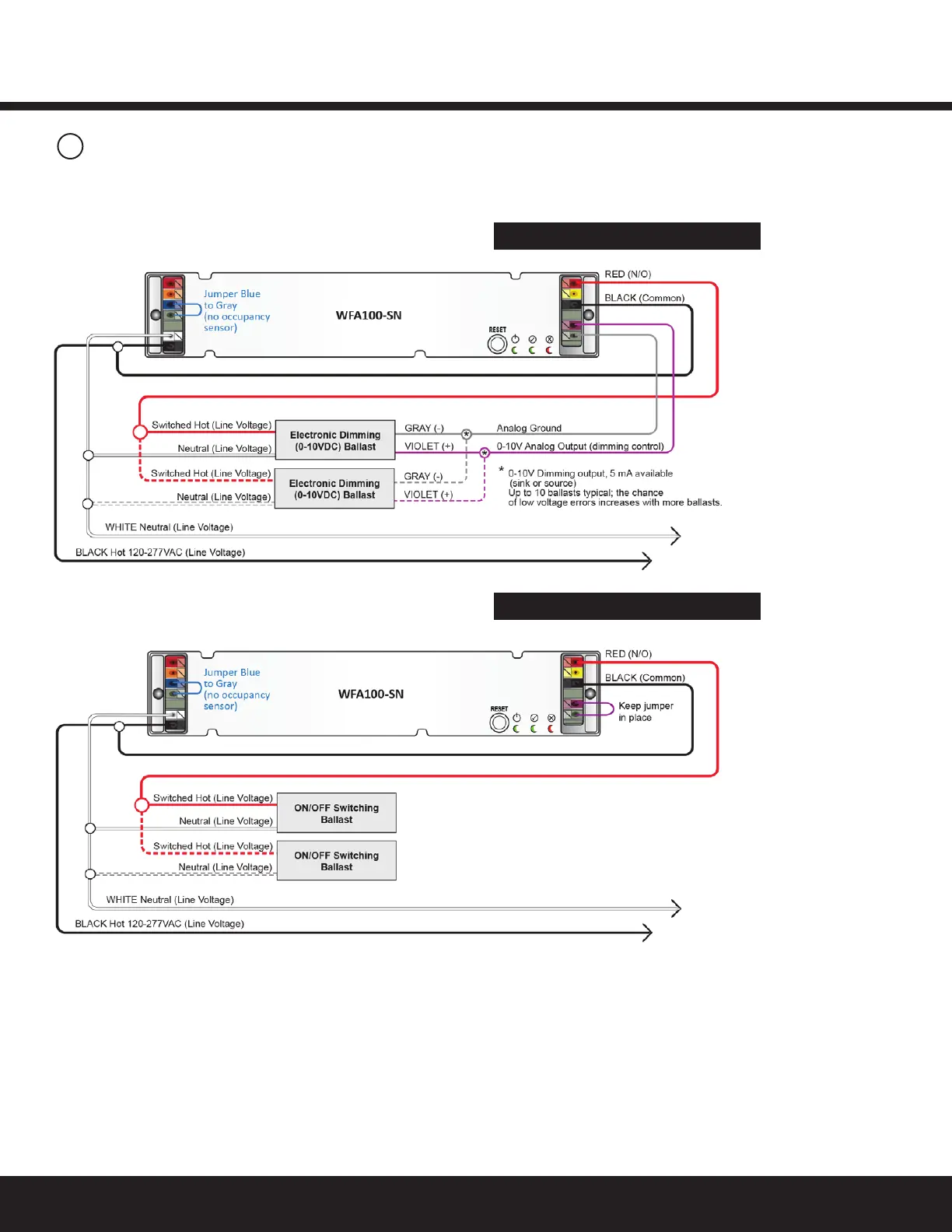 RED (N/O)

BLACK (Common)

Jumper Blue to Gray (no occupancy sensor)

WFA100-SN

RESET

Switched Hot (Line Voltage)

Neutral (Line Voltage)

Electronic Dimming (0-10VDC) Ballast

GRAY (-)

VIOLET (+)

Analog Ground

0-10V Analog Output (dimming control)

Switched Hot (Line Voltage)

Neutral (Line Voltage)

Electronic Dimming (0-10VDC) Ballast

GRAY (-)

VIOLET (+)

* 0-10V Dimming output, 5 mA available (sink or source) Up to 10 ballasts typical; the chance of low voltage errors increases with more ballasts.

WHITE Neutral (Line Voltage)

BLACK Hot 120-277VAC (Line Voltage)

RED (N/O)

BLACK (Common)

Jumper Blue to Gray (no occupancy sensor)

WFA100-SN

RESET

Keep jumper in place

Switched Hot (Line Voltage)

Neutral (Line Voltage)

ON/OFF Switching Ballast

Switched Hot (Line Voltage)

Neutral (Line Voltage)

ON/OFF Switching Ballast

WHITE Neutral (Line Voltage)

BLACK Hot 120-277VAC (Line Voltage)