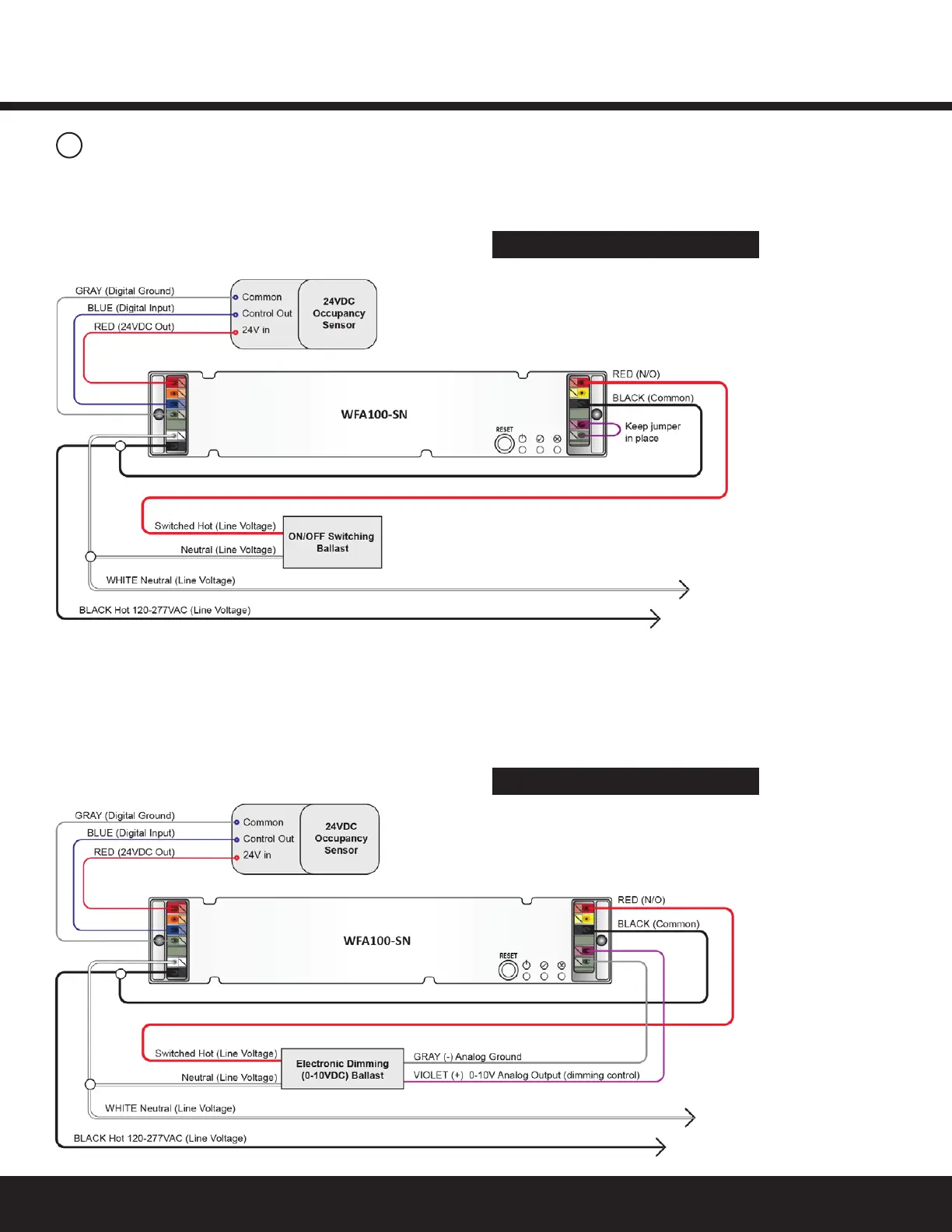 GRAY (Digital Ground)
BLUE (Digital Input)
RED (24VDC Out)
Common
Control Out
24V in
24VDC Occupancy Sensor
WFA100-SN
RESET
RED (N/O)
BLACK (Common)
Keep jumper in place
Switched Hot (Line Voltage)
Neutral (Line Voltage)
ON/OFF Switching Ballast
WHITE Neutral (Line Voltage)
BLACK Hot 120-277VAC (Line Voltage)

GRAY (Digital Ground)
BLUE (Digital Input)
RED (24VDC Out)
Common
Control Out
24V in
24VDC Occupancy Sensor
WFA100-SN
RESET
RED (N/O)
BLACK (Common)
Switched Hot (Line Voltage)
Neutral (Line Voltage)
Electronic Dimming (0-10VDC) Ballast
GRAY (-) Analog Ground
VIOLET (+) 0-10V Analog Output (dimming control)
WHITE Neutral (Line Voltage)
BLACK Hot 120-277VAC (Line Voltage)