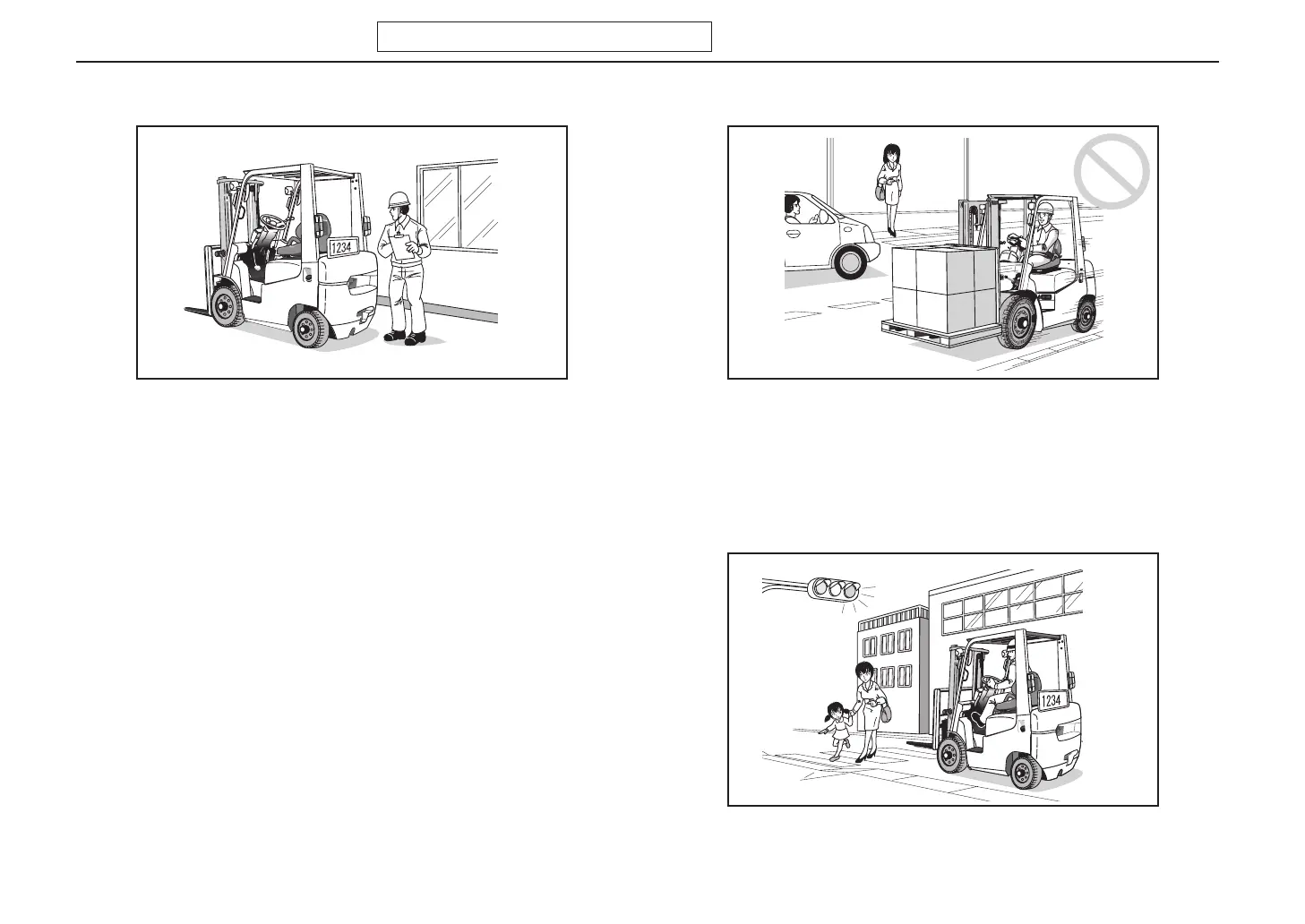 1234

1234