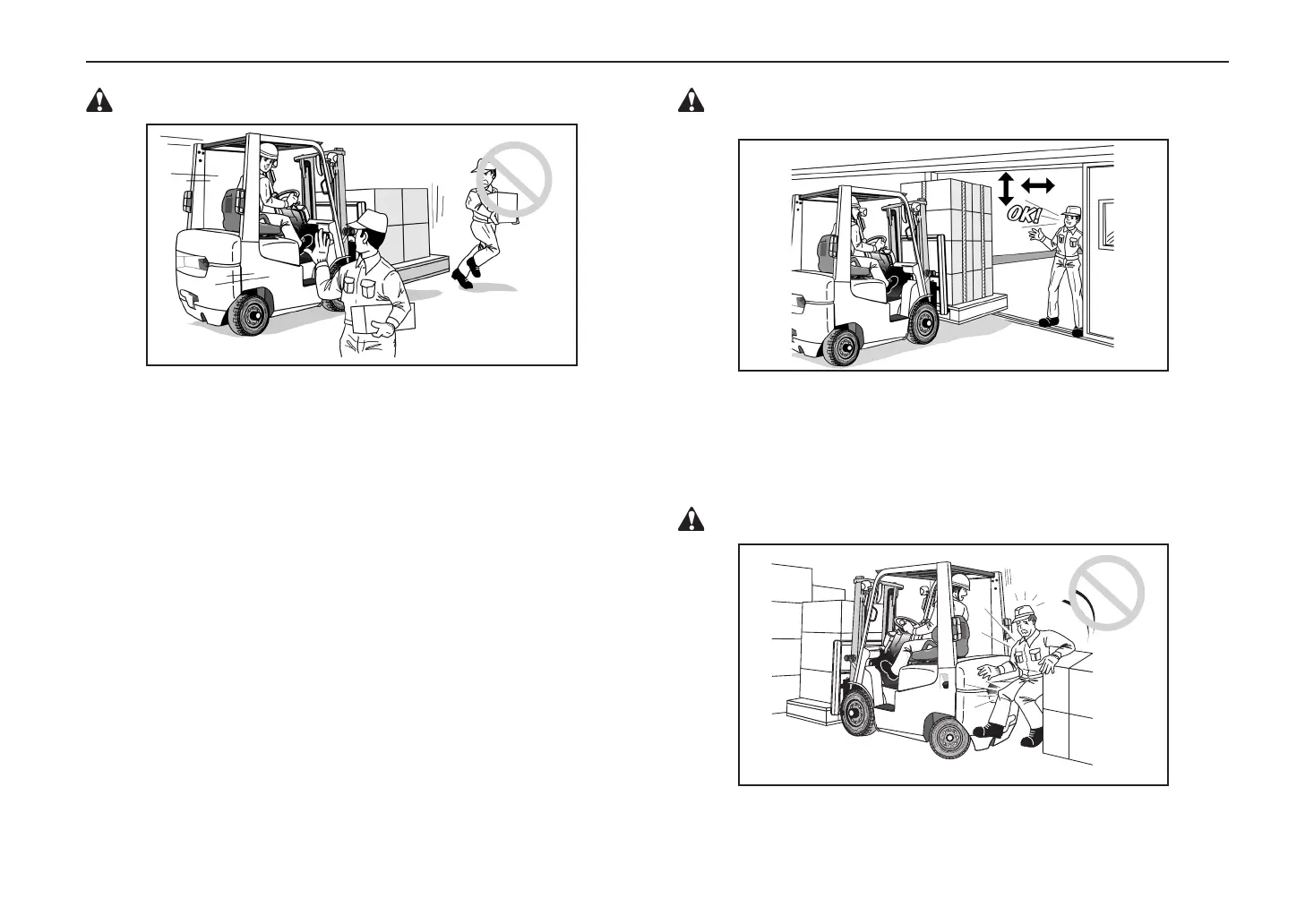 OK!