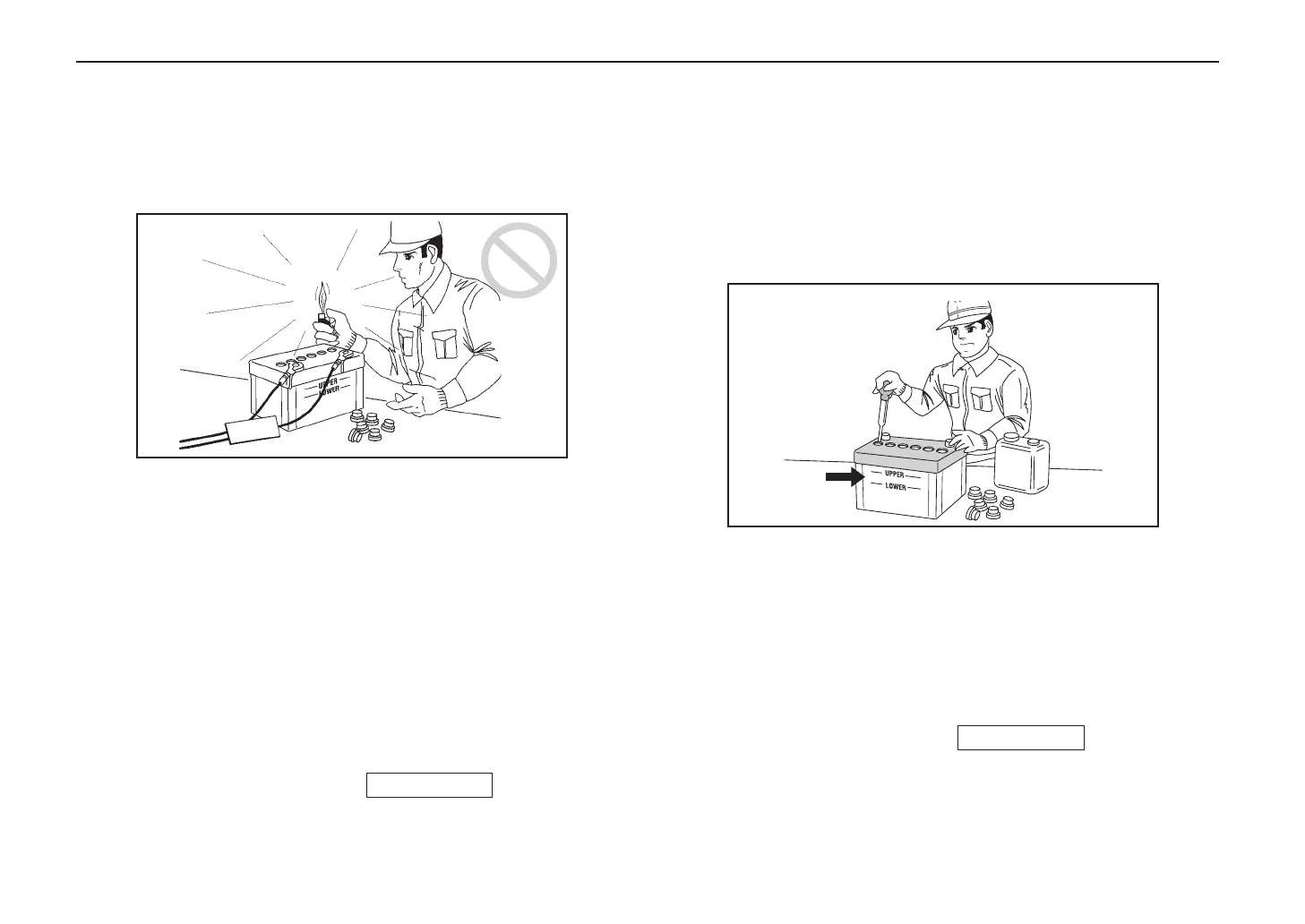 UPPER
LOWER

UPPER
LOWER