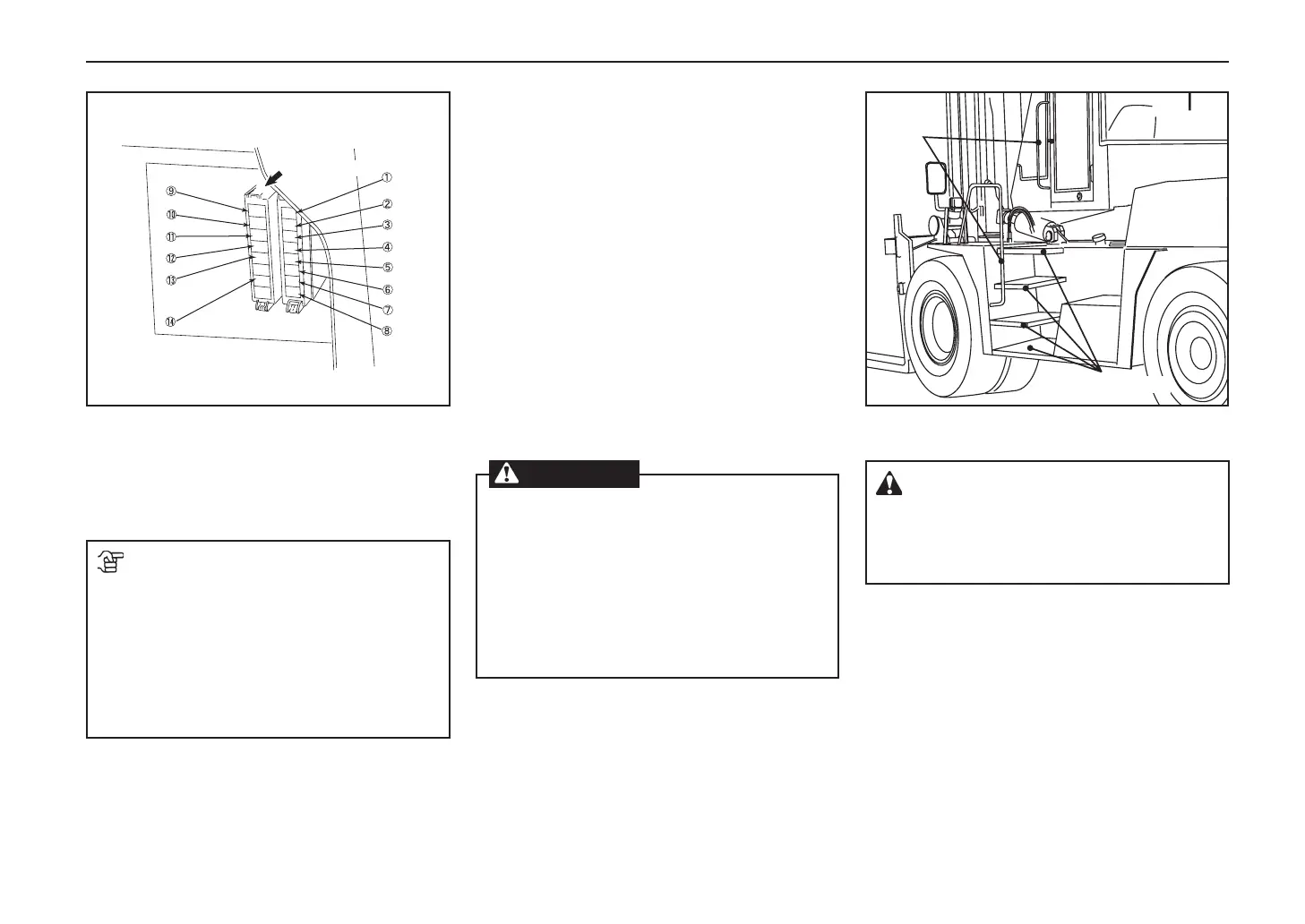 ⑨
⑩
⑪
⑫
⑬
⑭
①
②
③
④
⑤
⑥
⑦
⑧