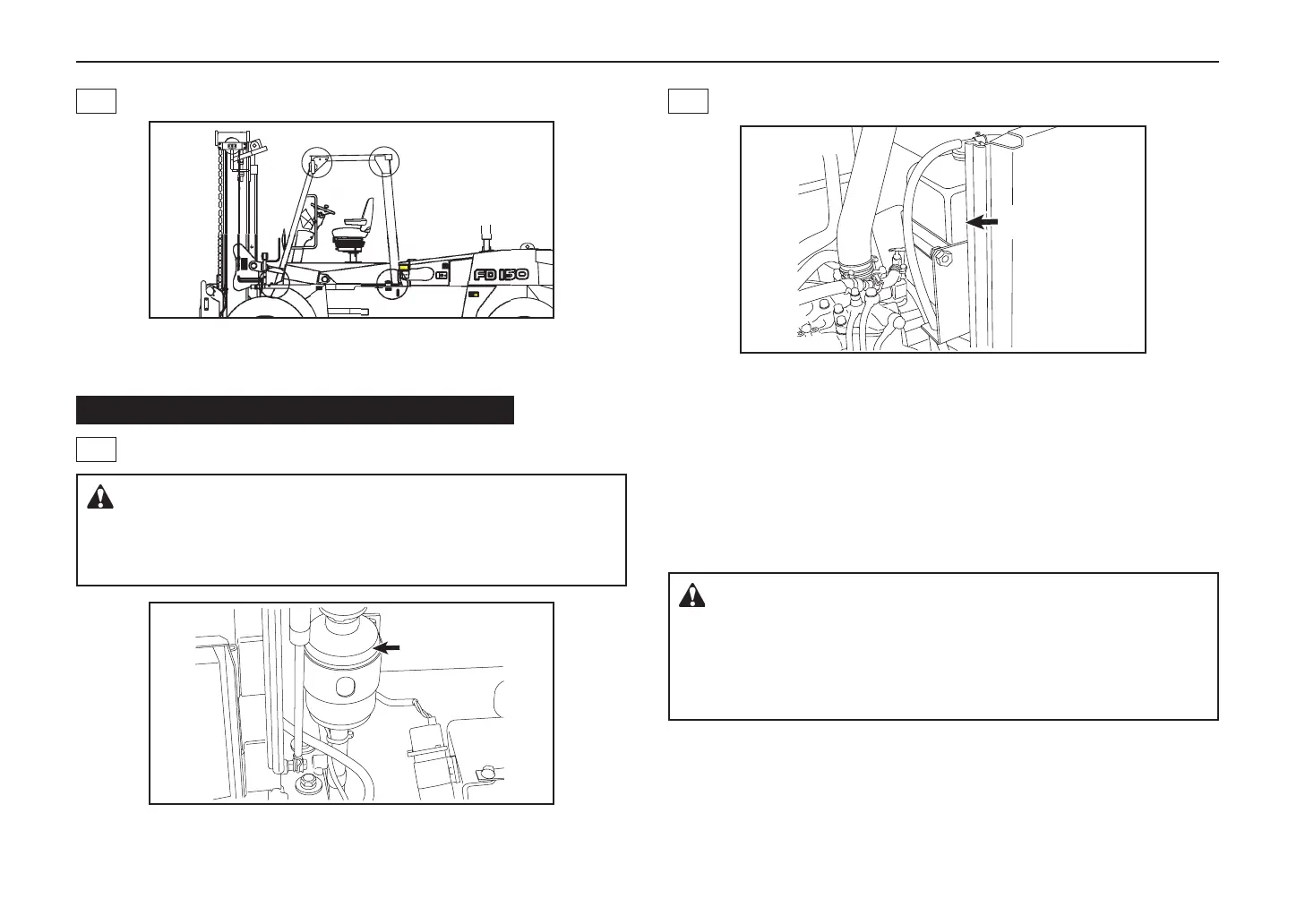 FD 150