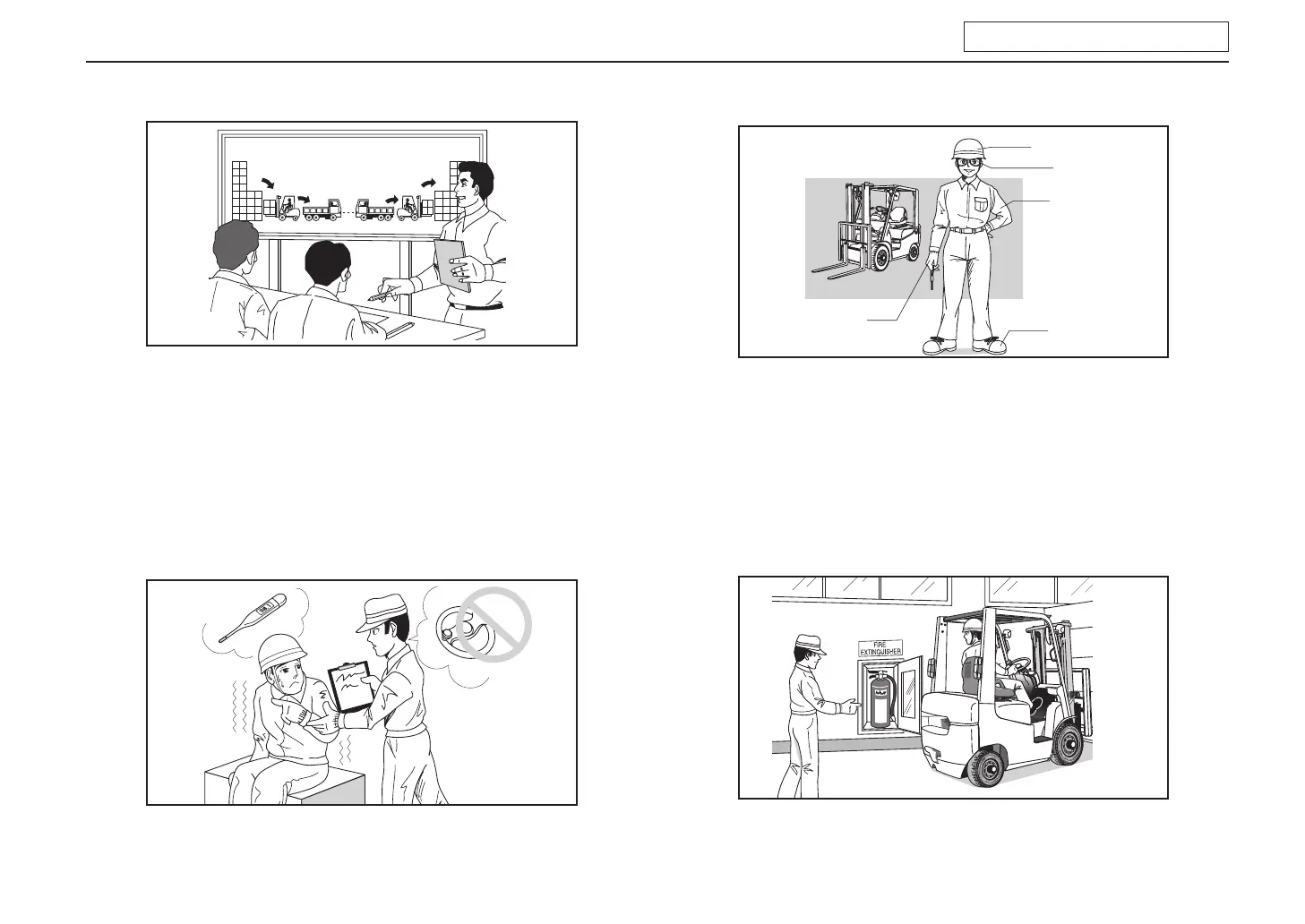 FIRE EXTINGUISHER