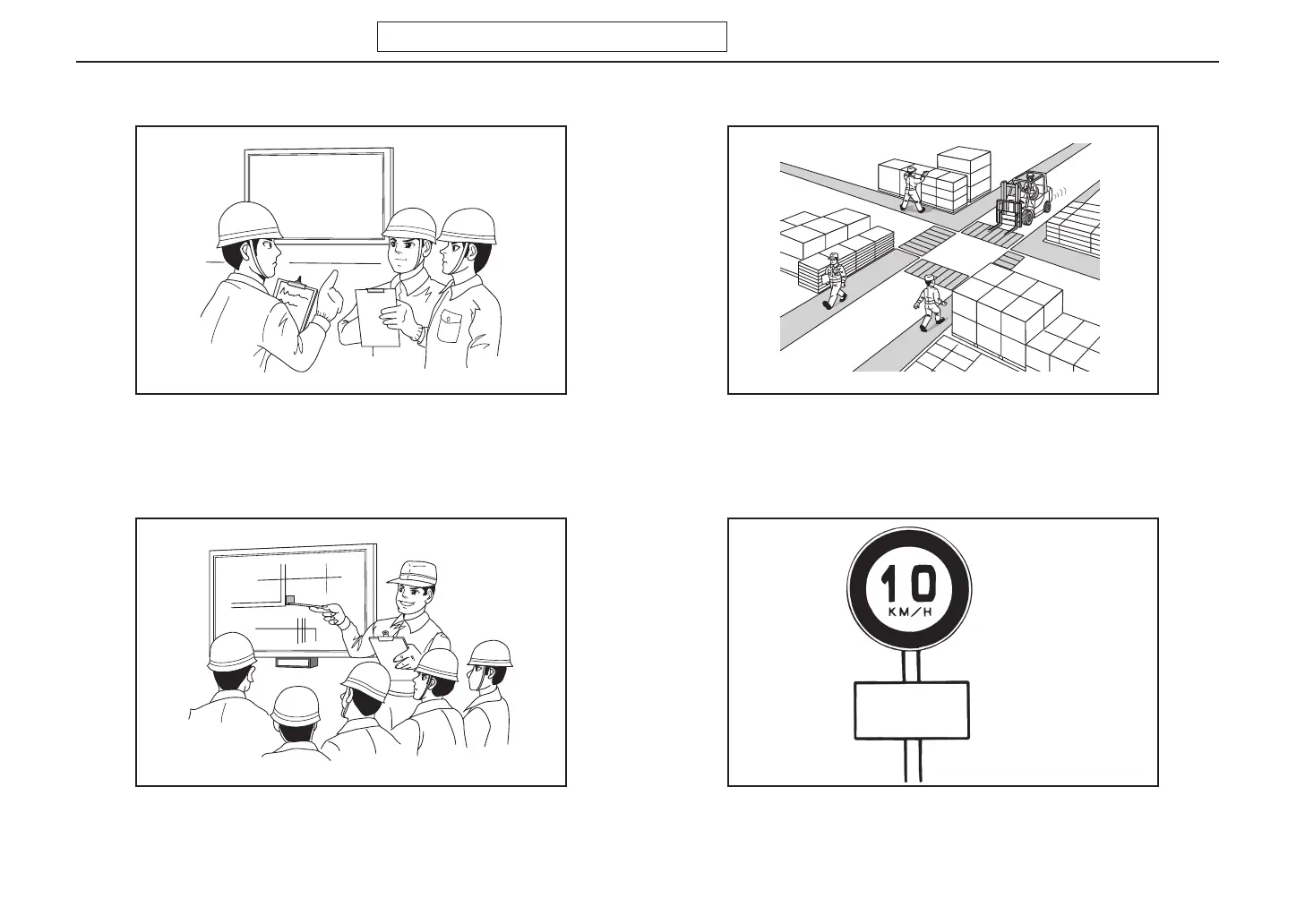 10
KM/H