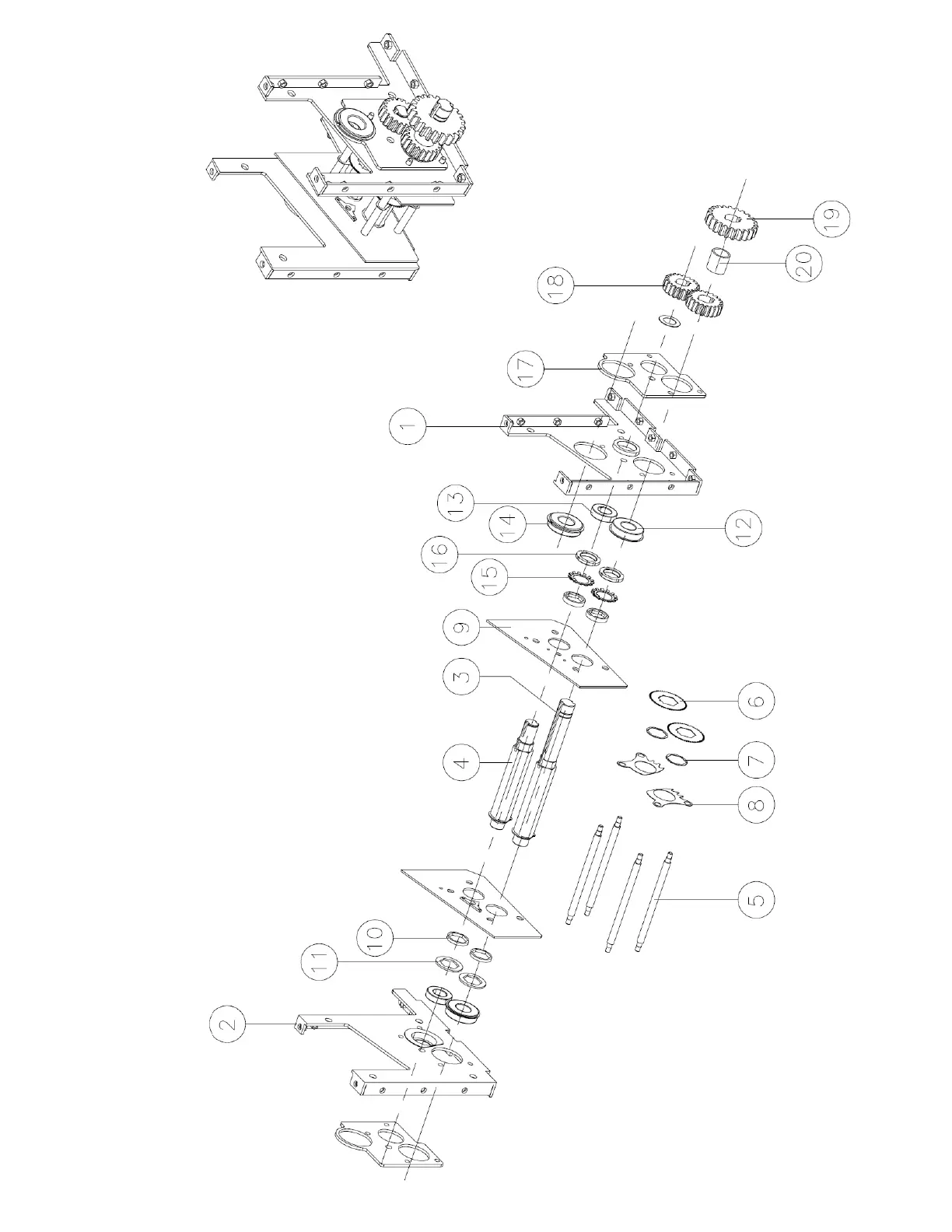 19
20
18
17
1
13
14
12
16
15
9
3
6
4
7
8
5
10
11
2