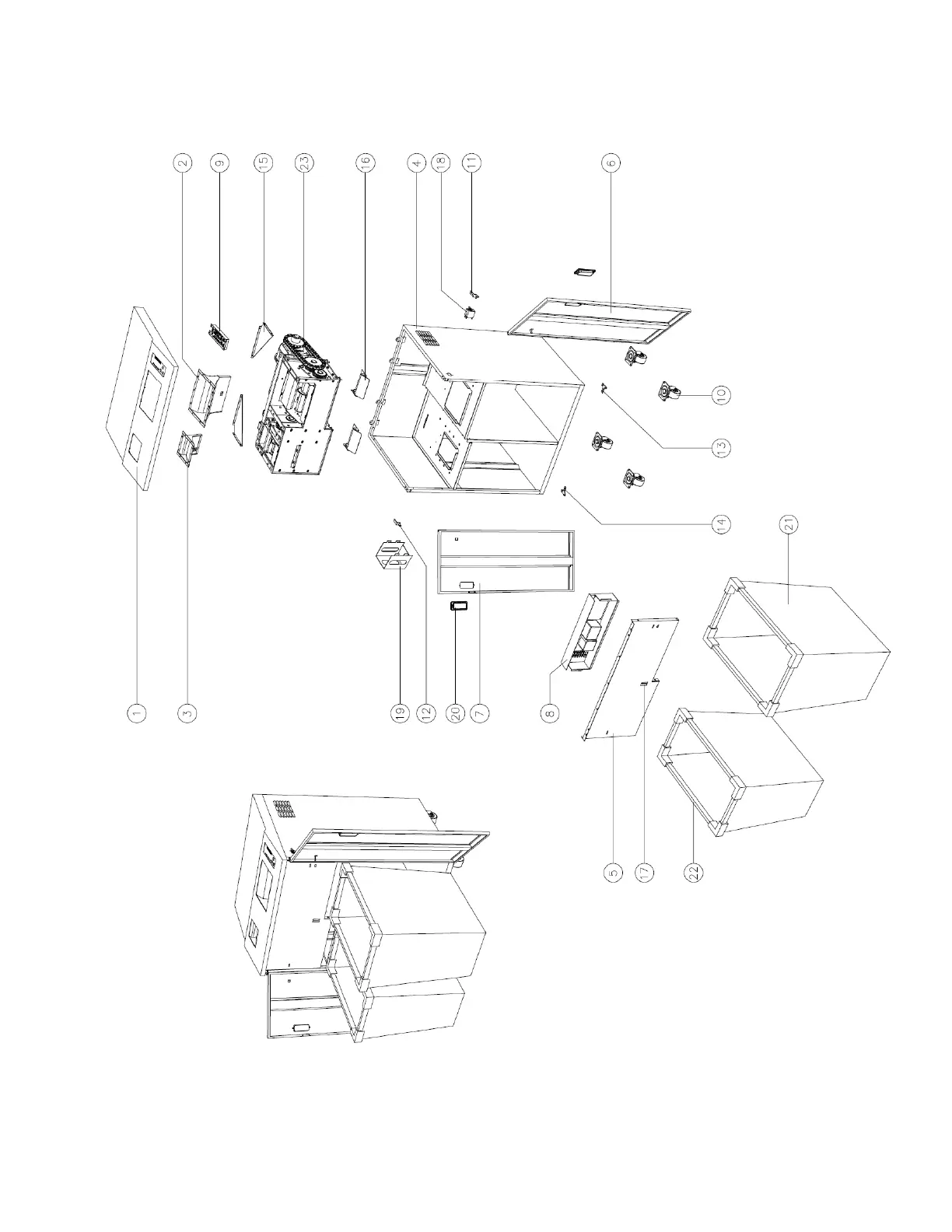 2
9
15
23
16
4
18
11
6
10
13
14
21
1
3
19
12
20
7
8
5
17
22