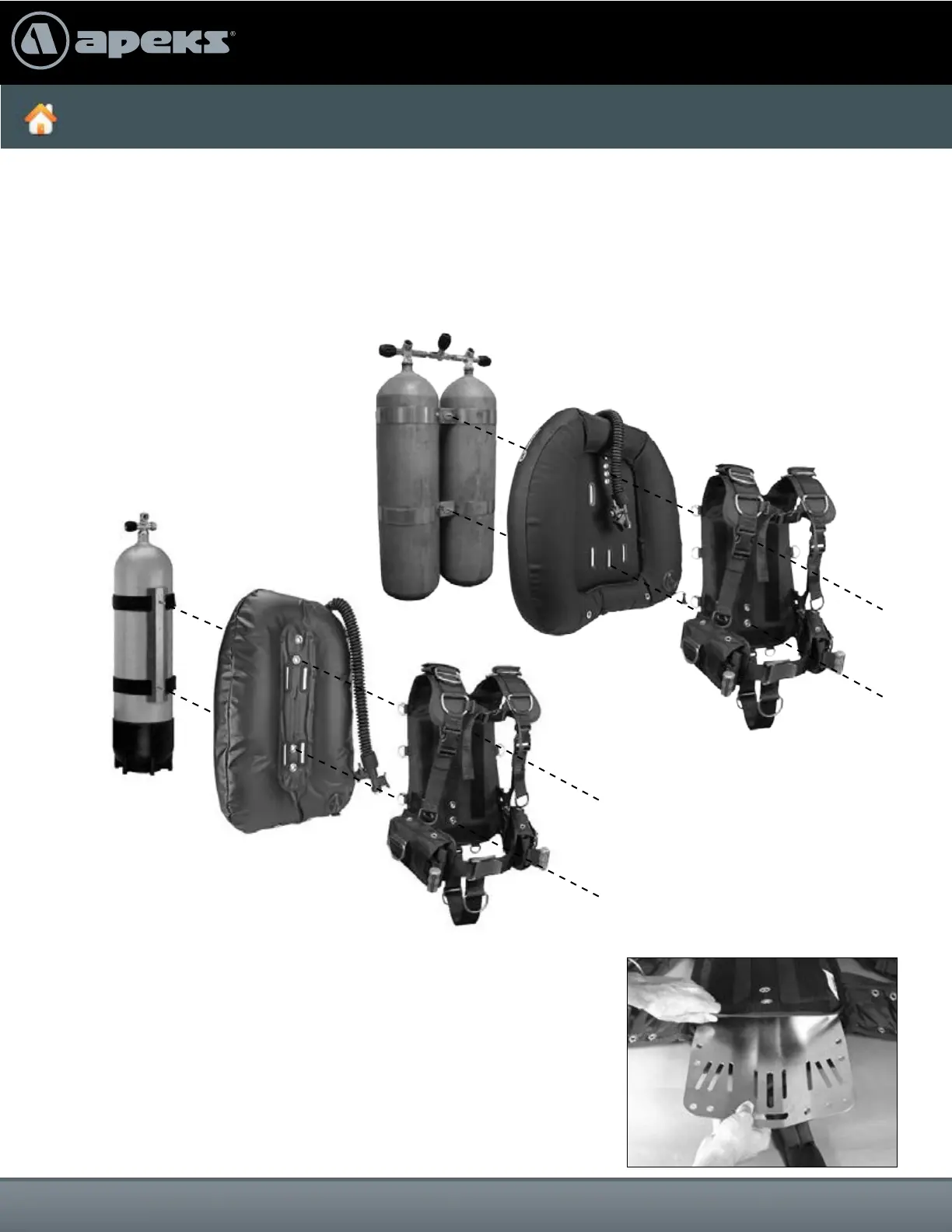 apeks®