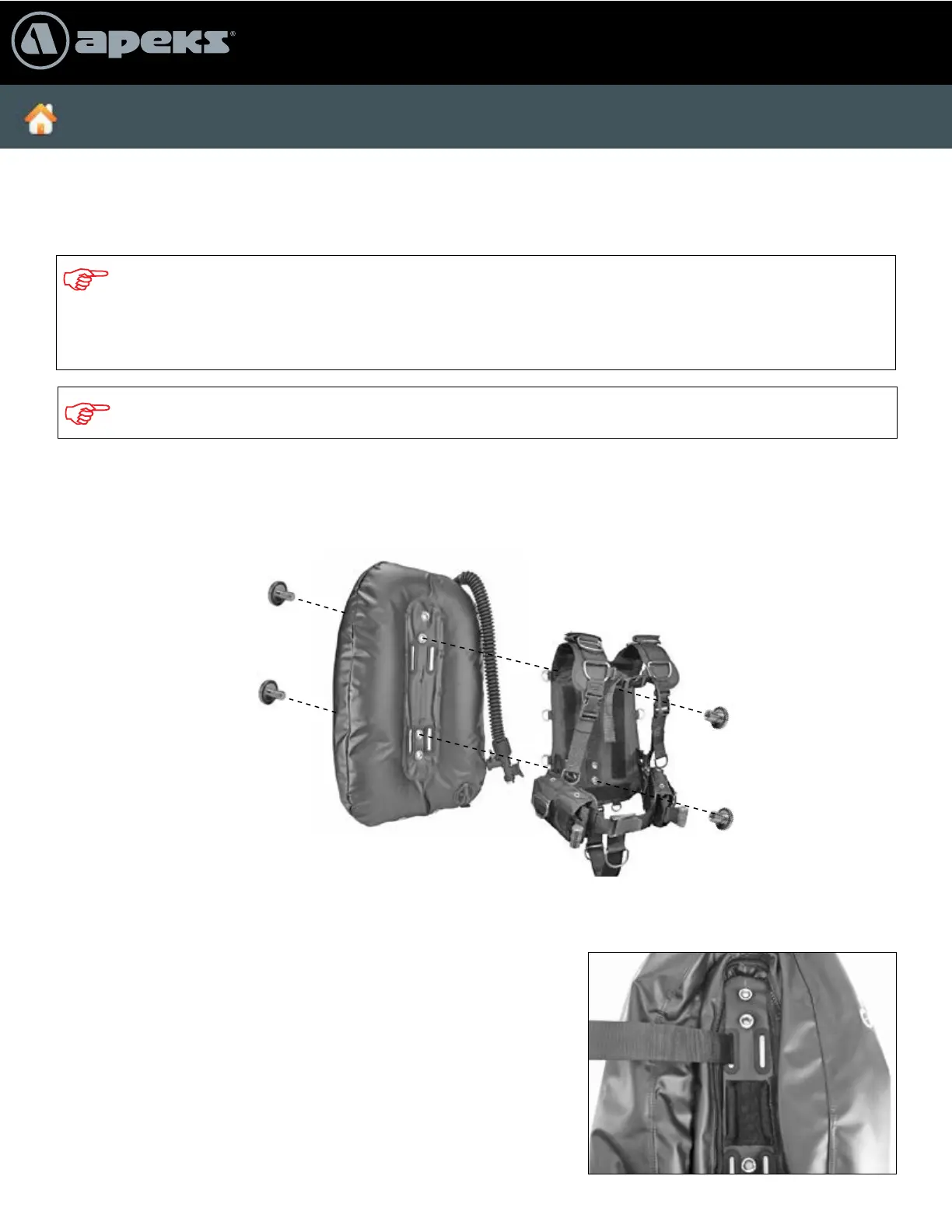 apeks®