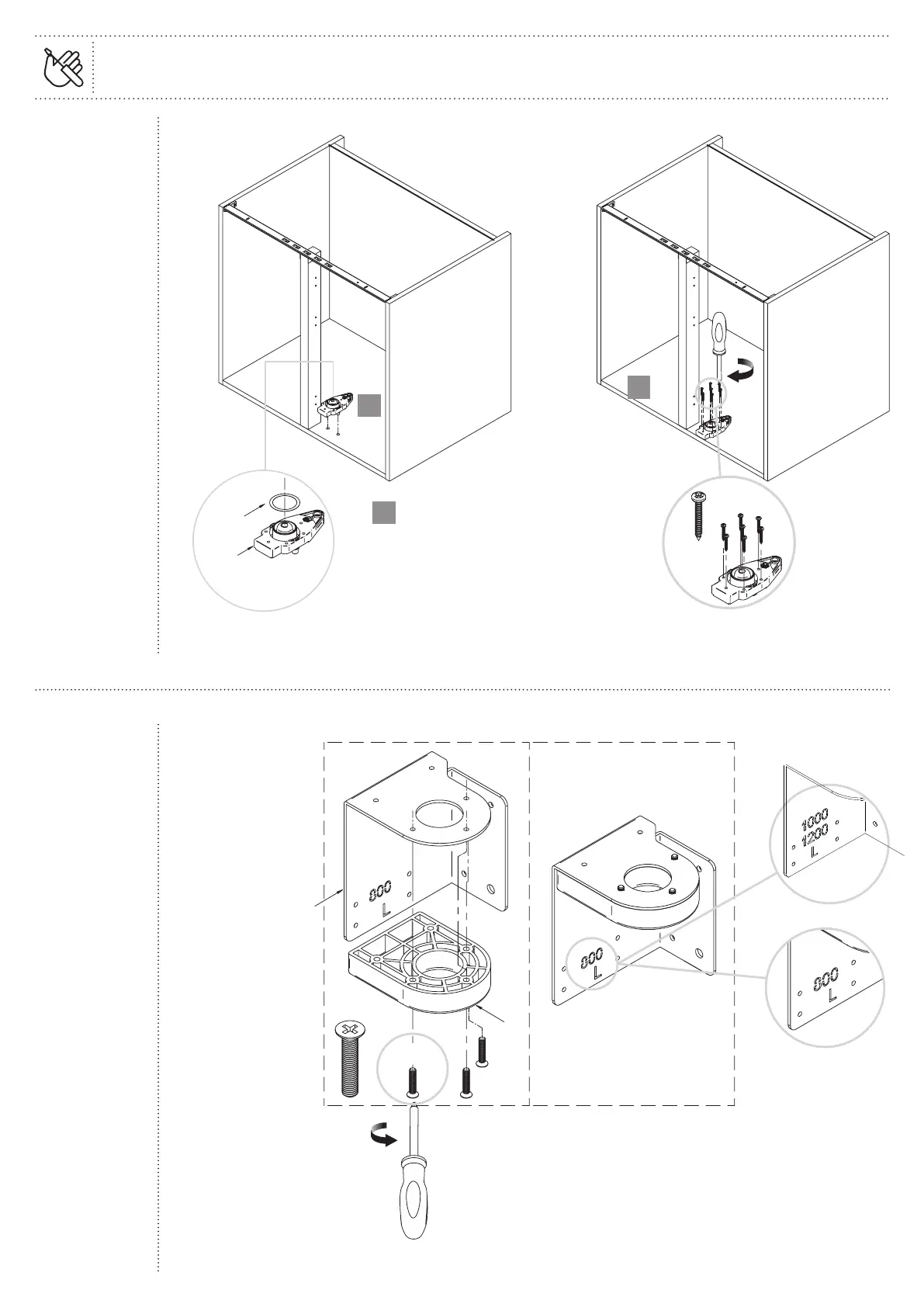 800
L

800
L

1000
1200
L

800
L