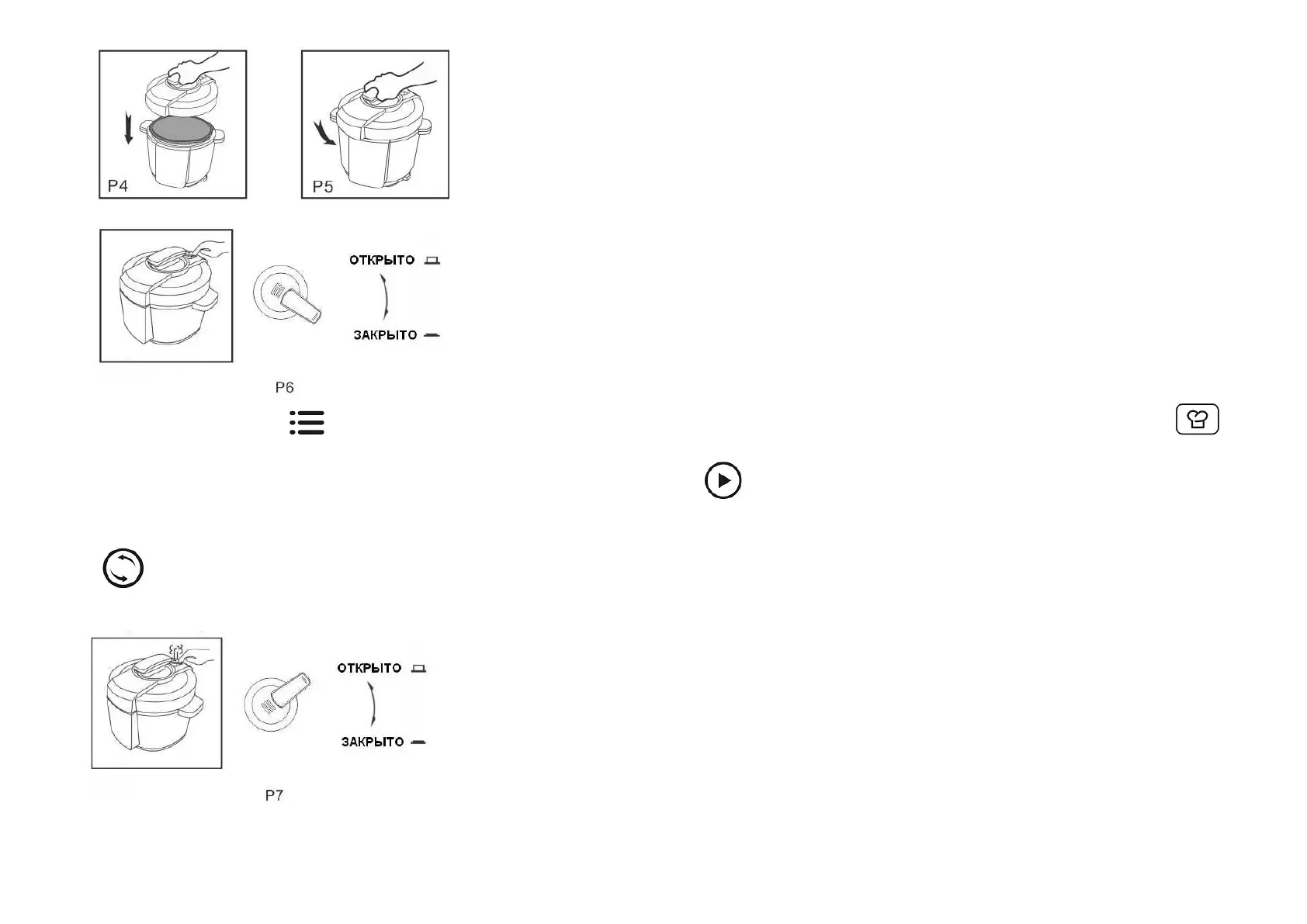 P4

P5

ОТКРЫТО

ЗАКРЫТО

P6

ОТКРЫТО

ЗАКРЫТО

P7