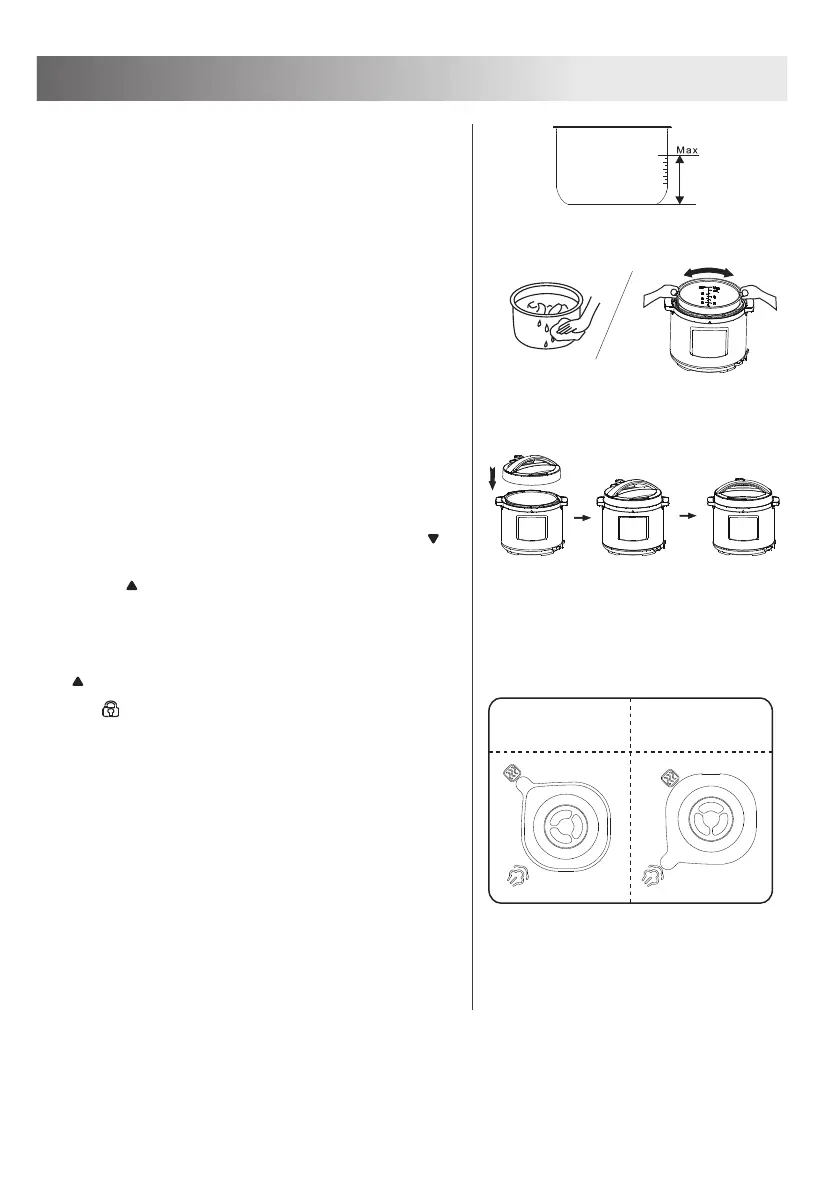 Max