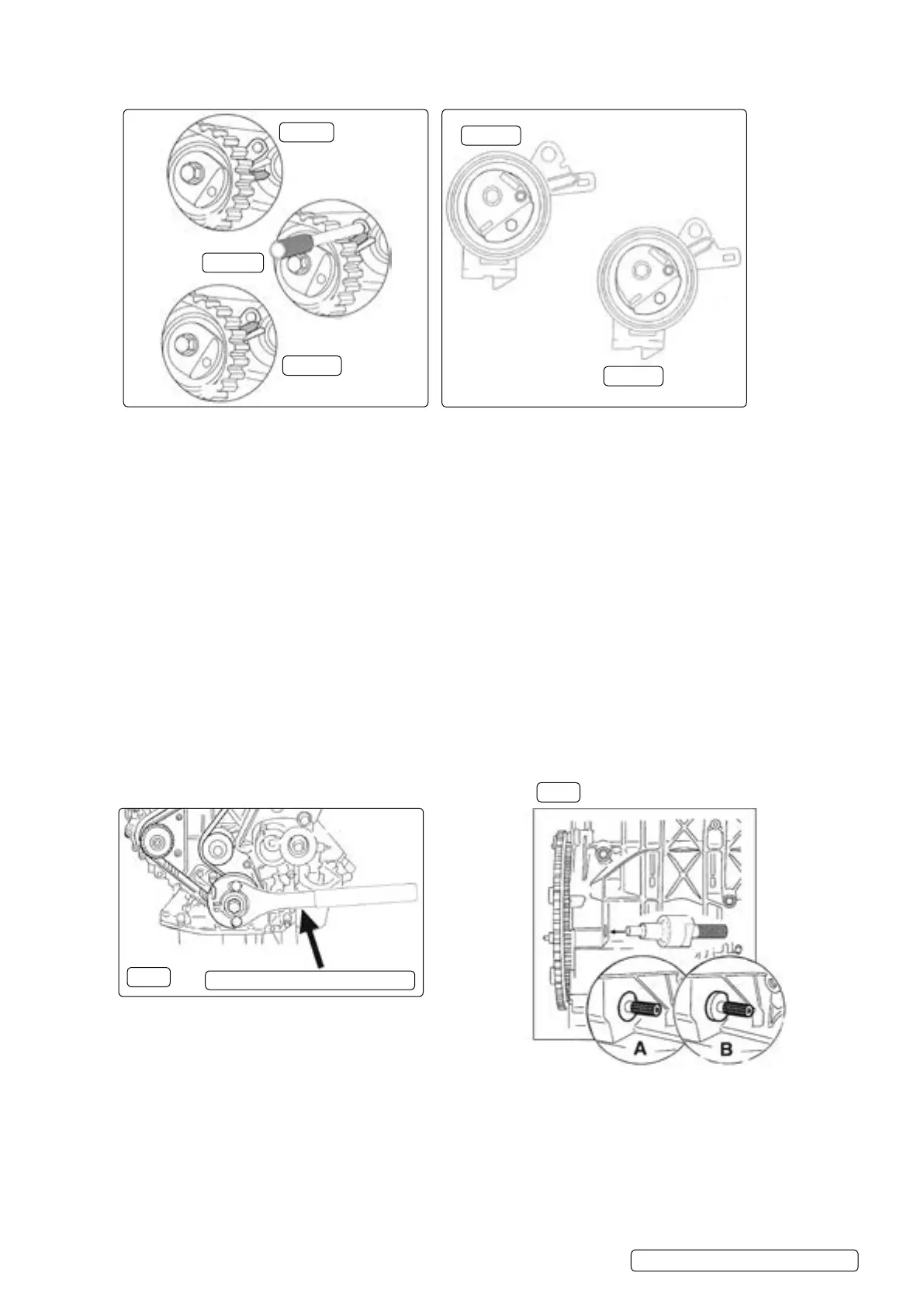 A

B