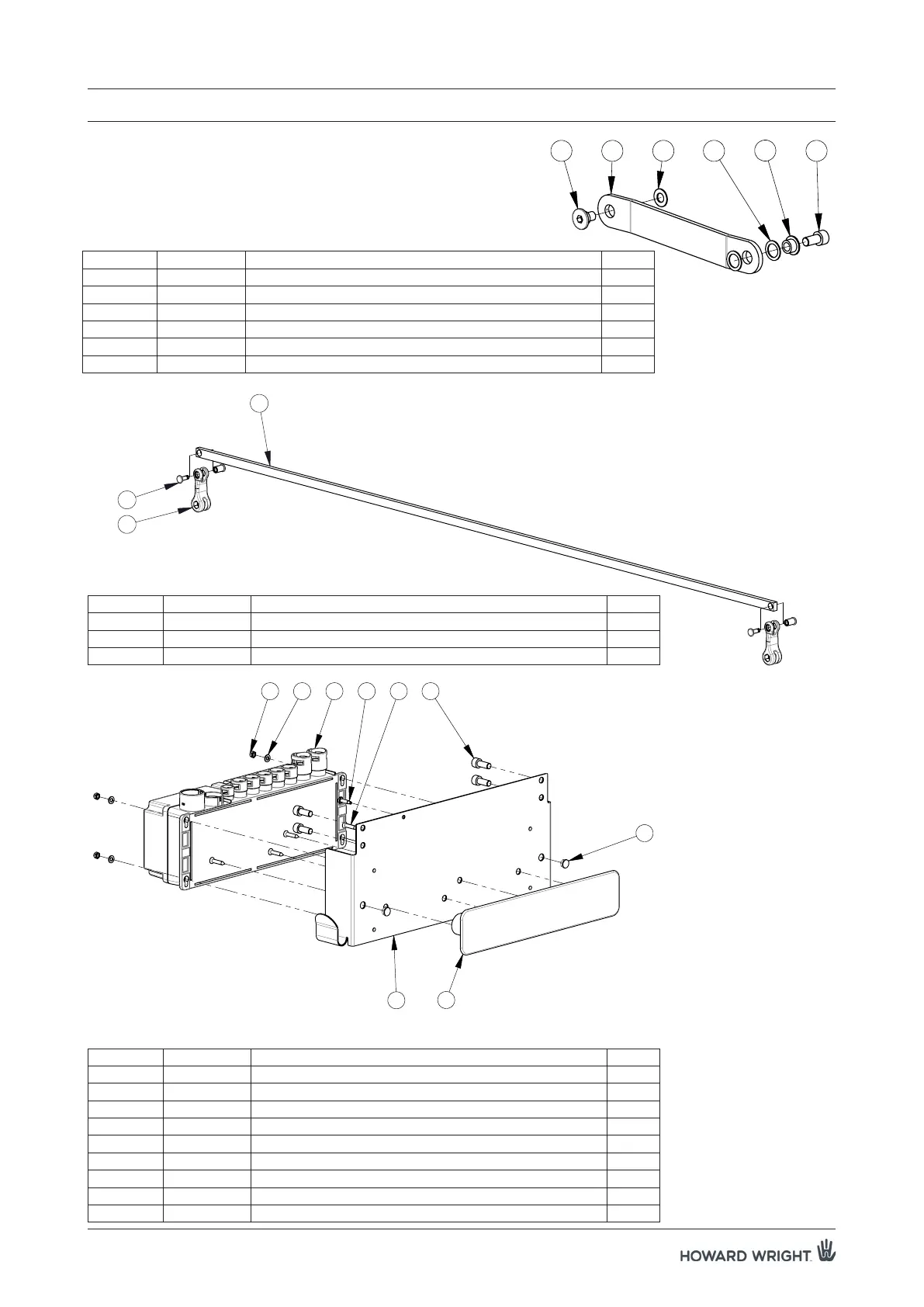 HOWARD WRIGHT