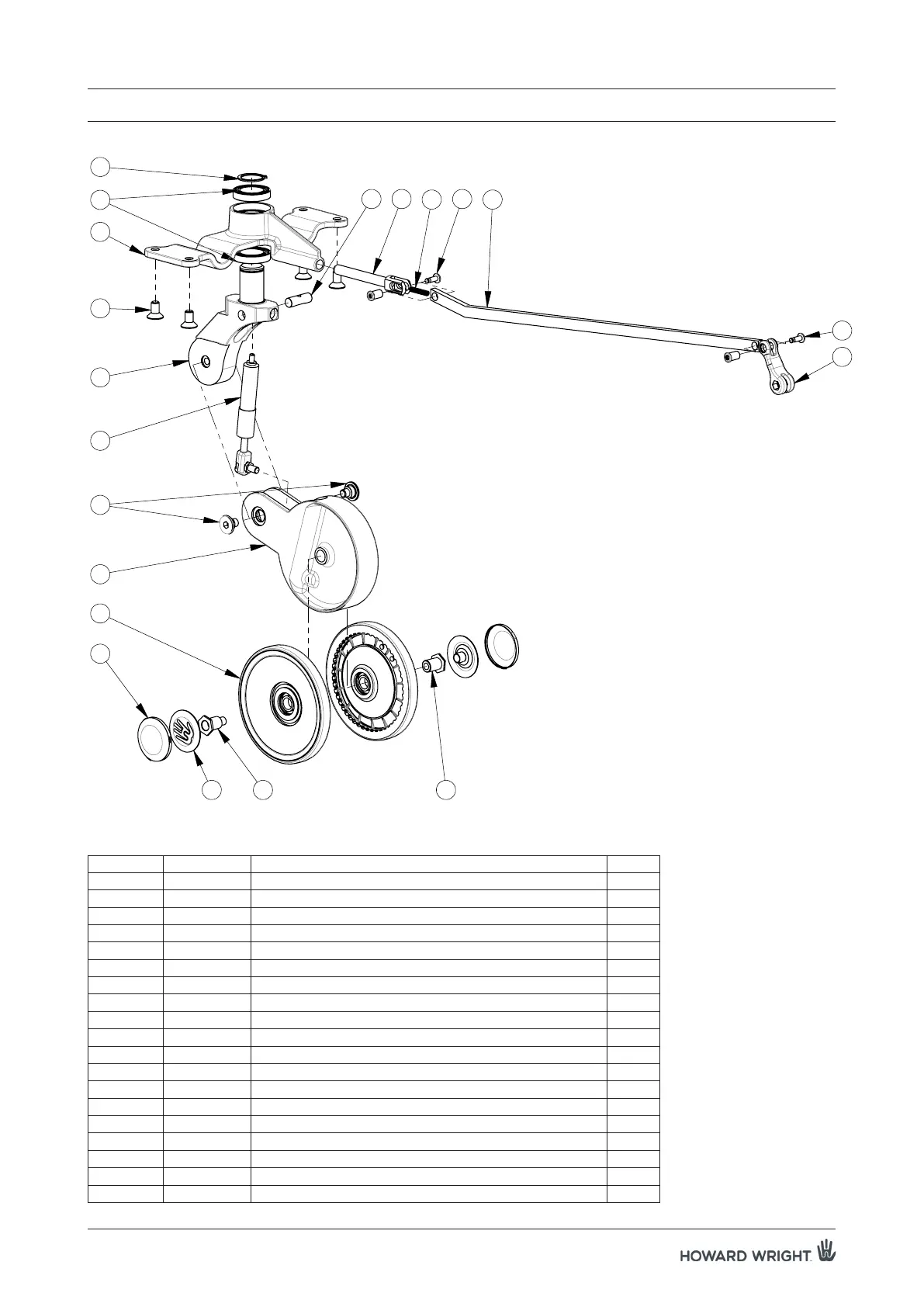 HOWARD WRIGHT