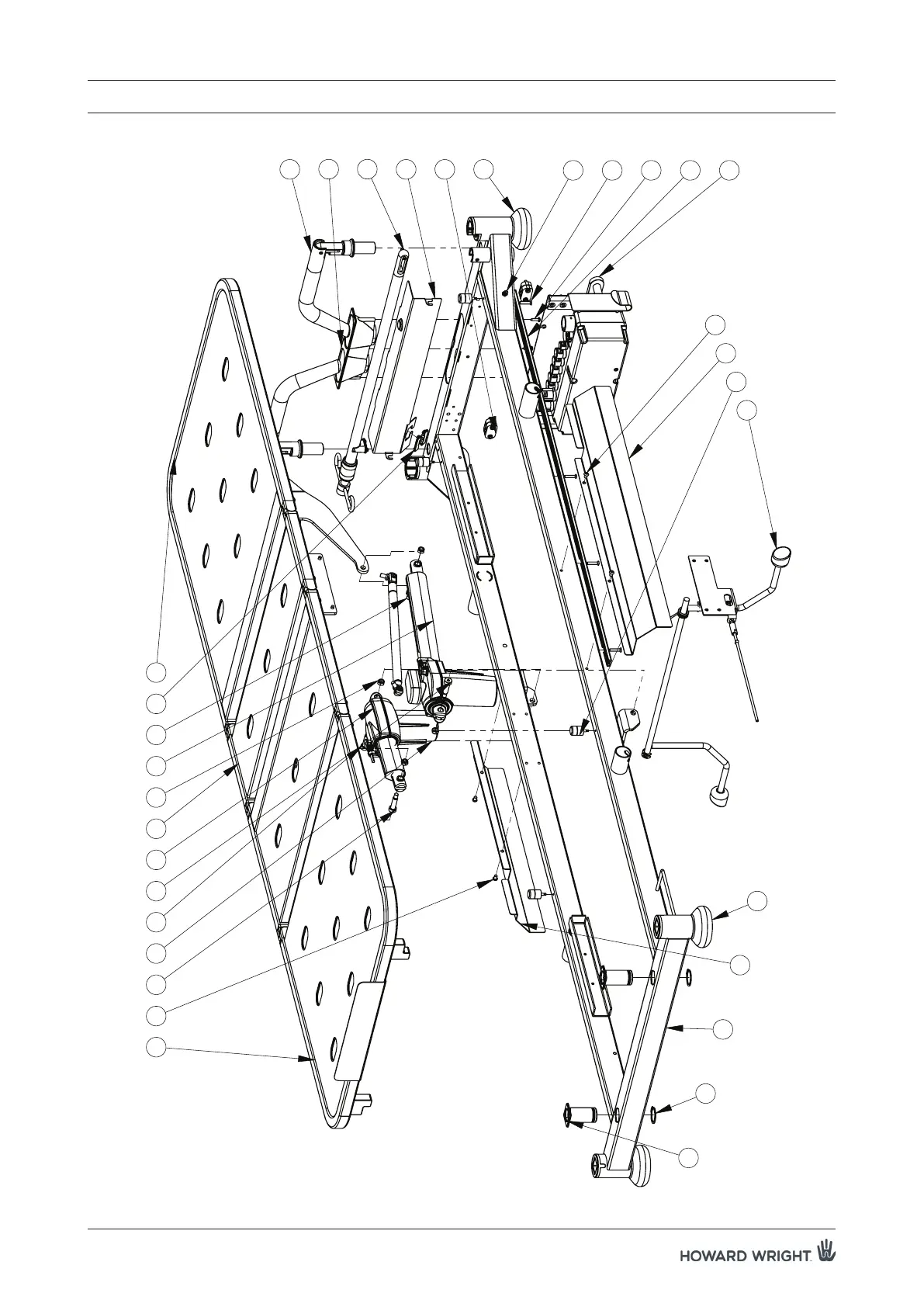 HOWARD WRIGHT