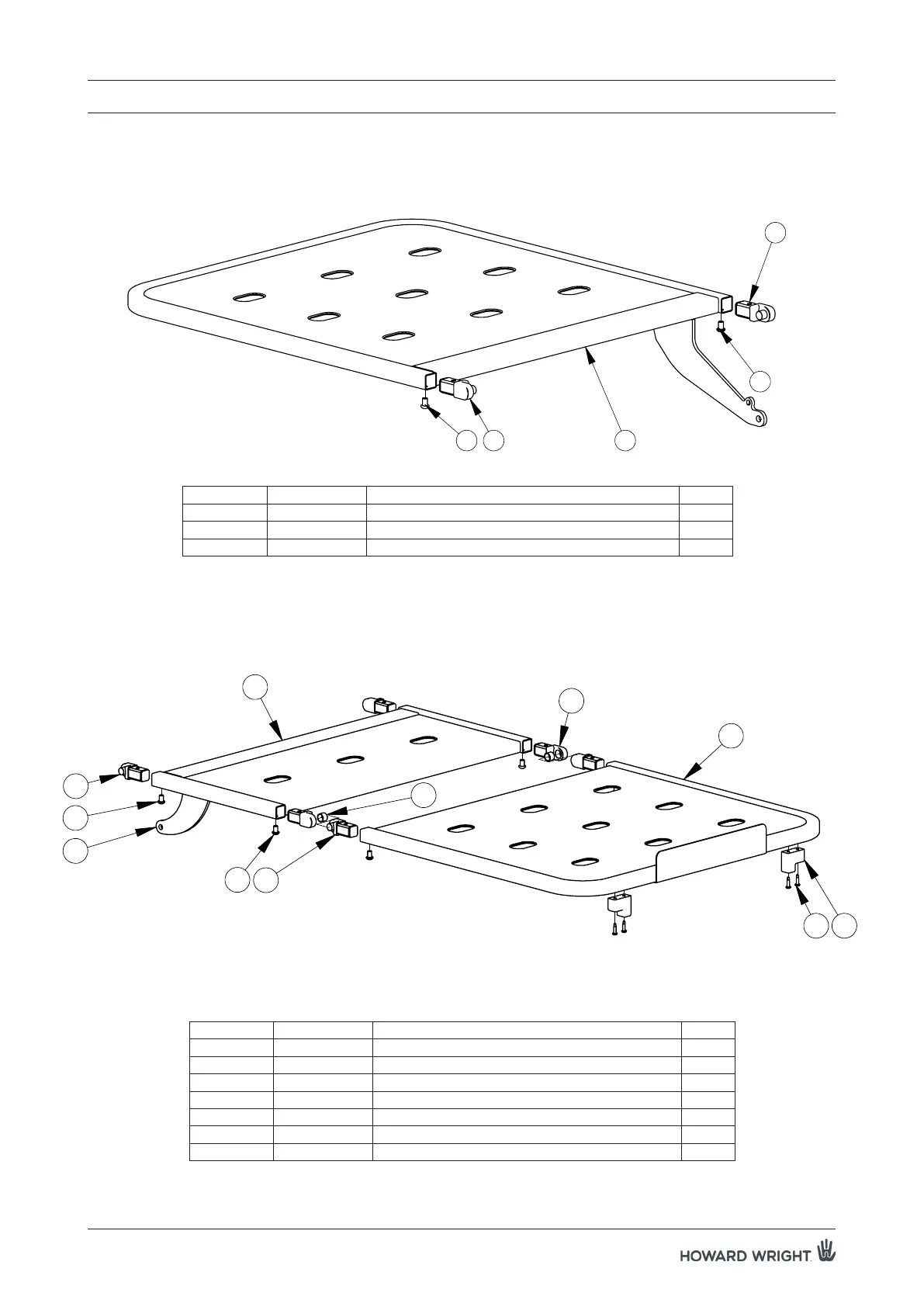 HOWARD WRIGHT