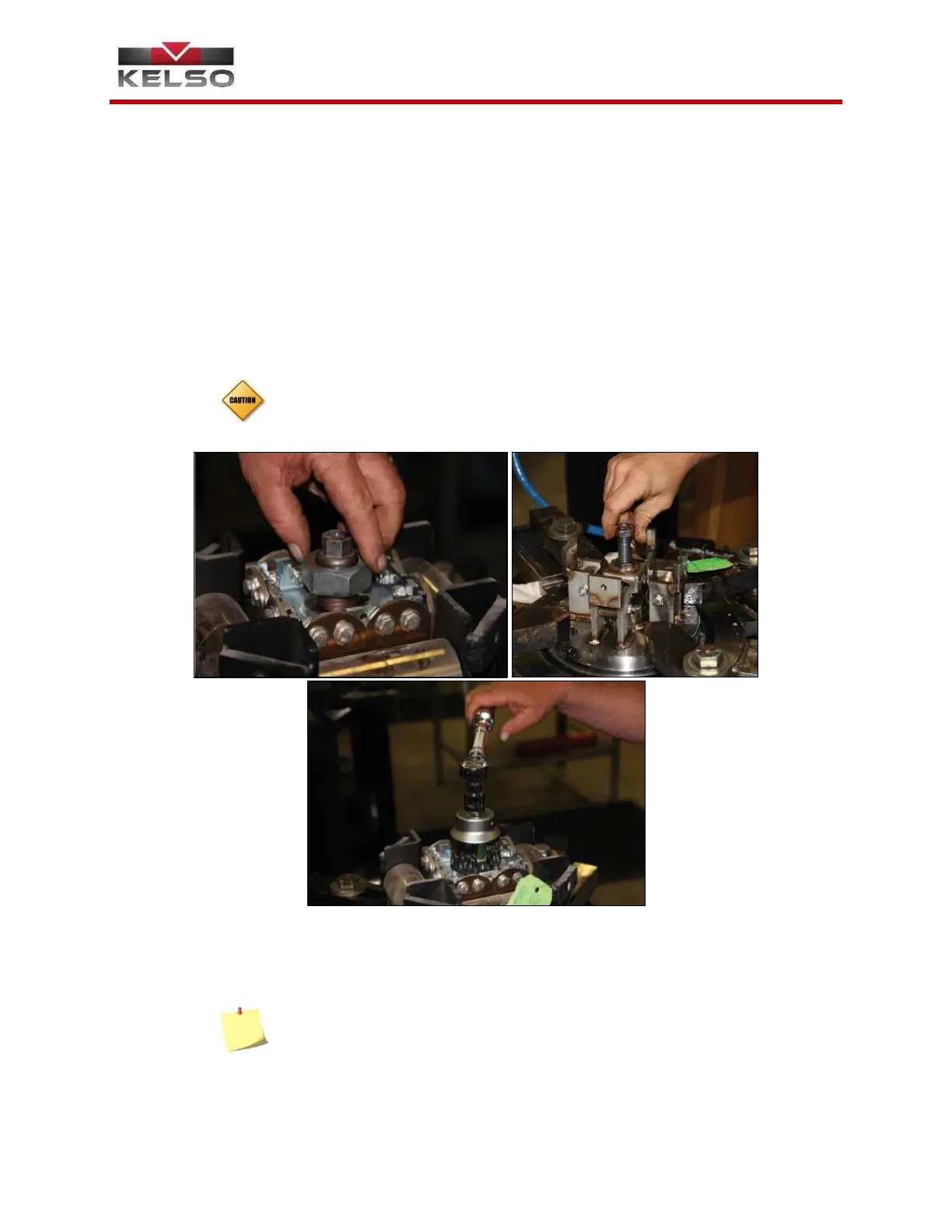 KELSO

CAUTION