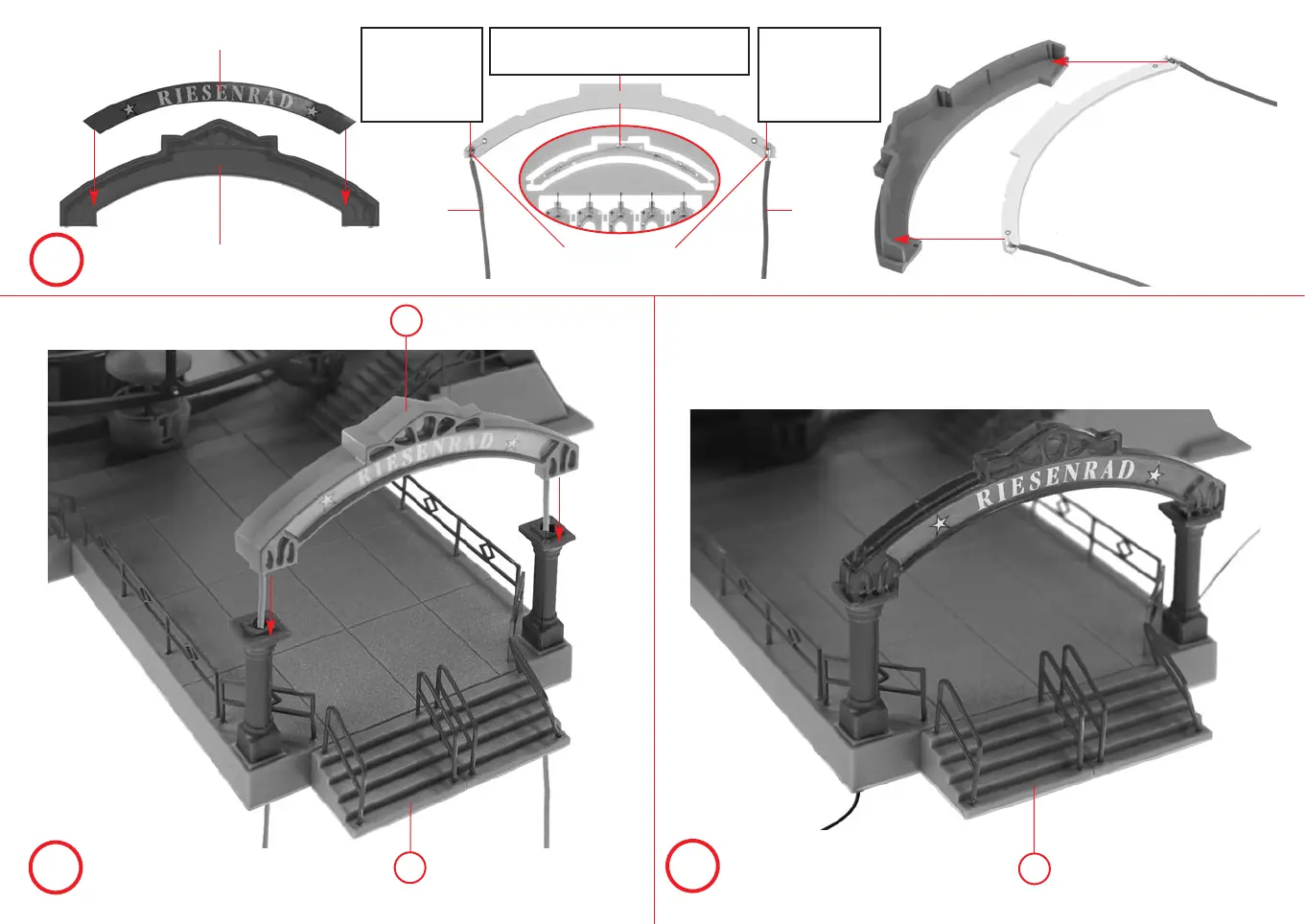 RIESENRAD

RIESENRAD

RIESENRAD