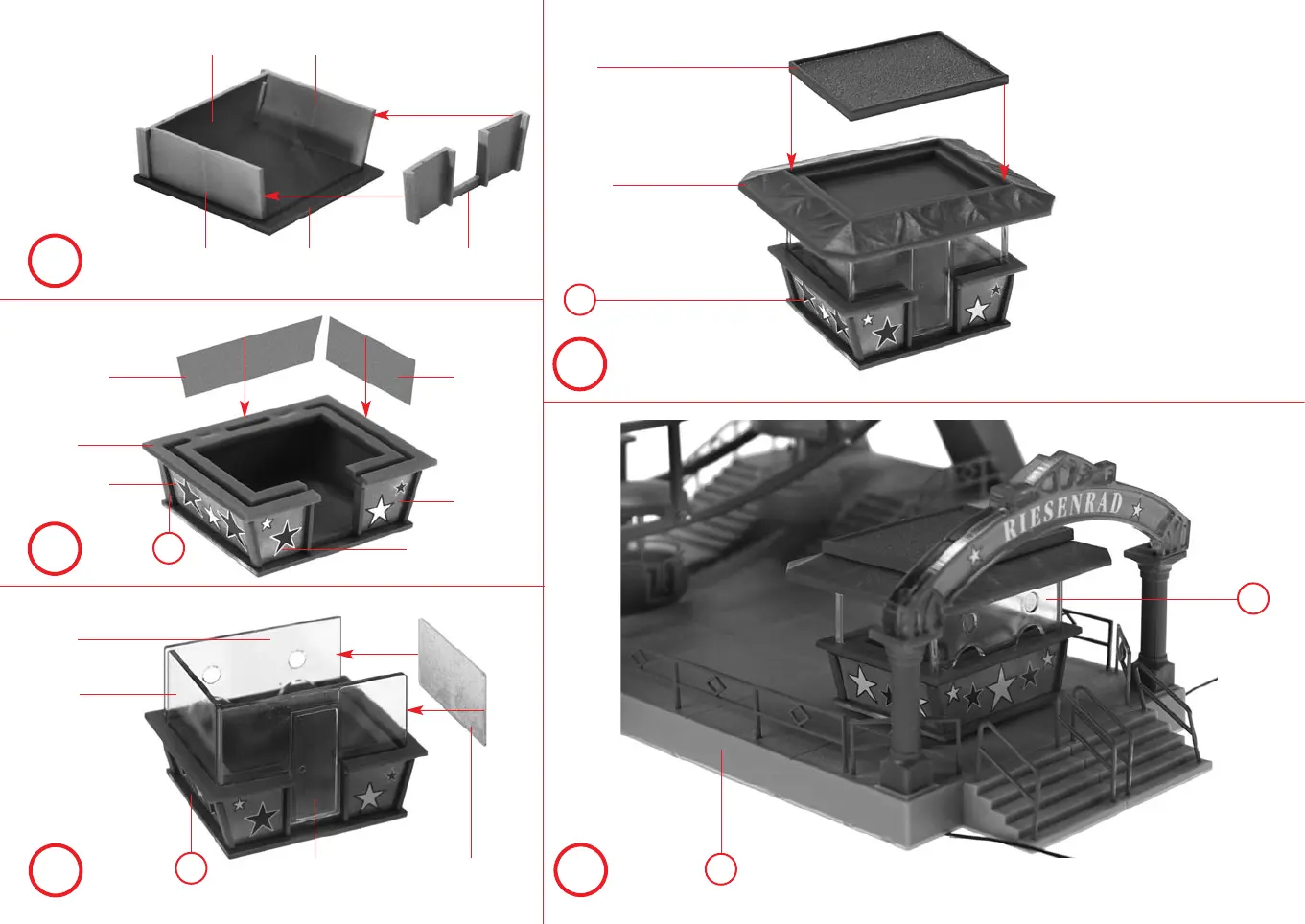 RIESENRAD