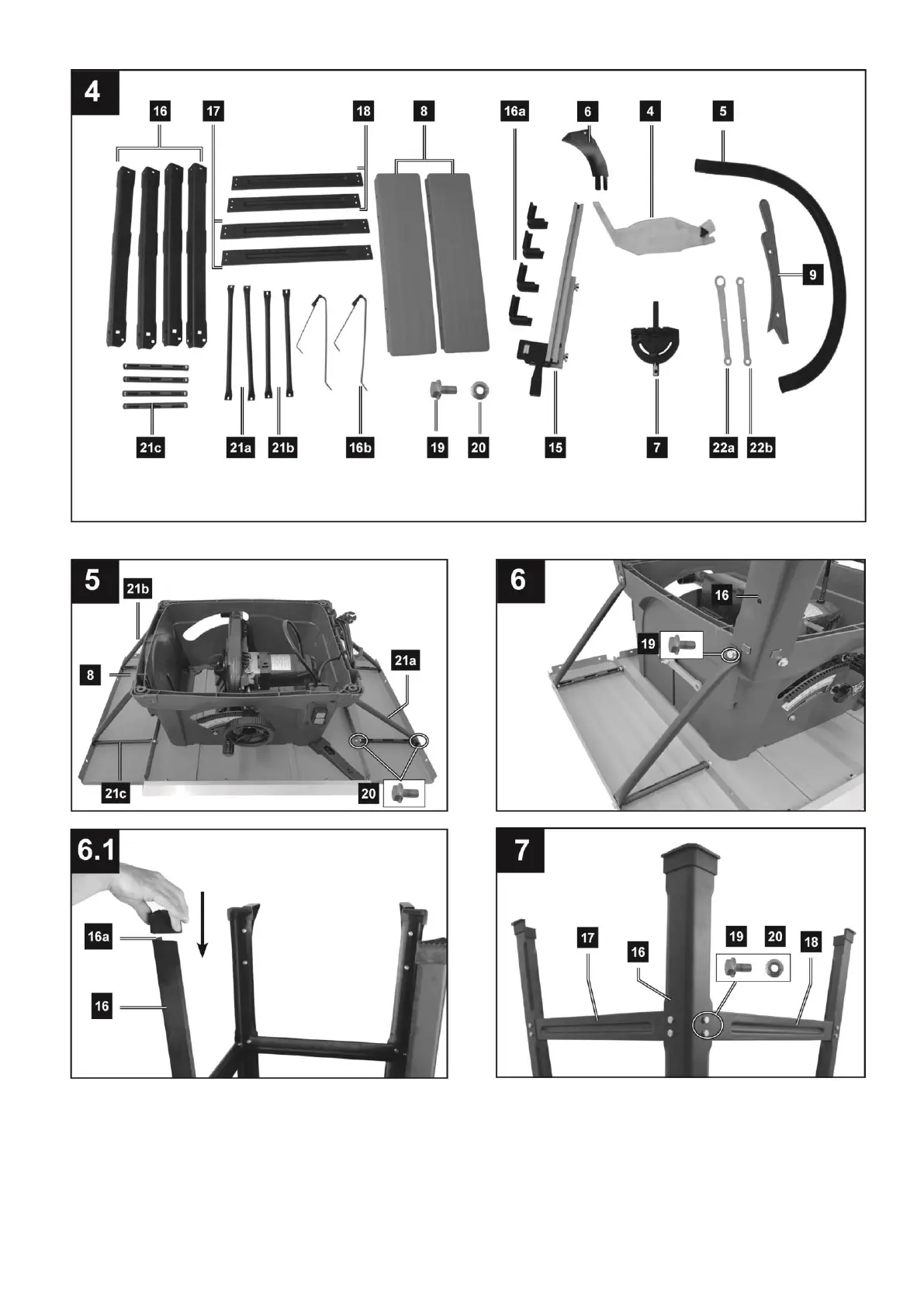 4
16
17
18
8
16a
6
4
5
9
21c
21a
21b
16b
19
20
15
7
22a
22b

5
21b
8
21a
21c
20

6
16
19

6.1
16a
16

7
17
16
19
20
18