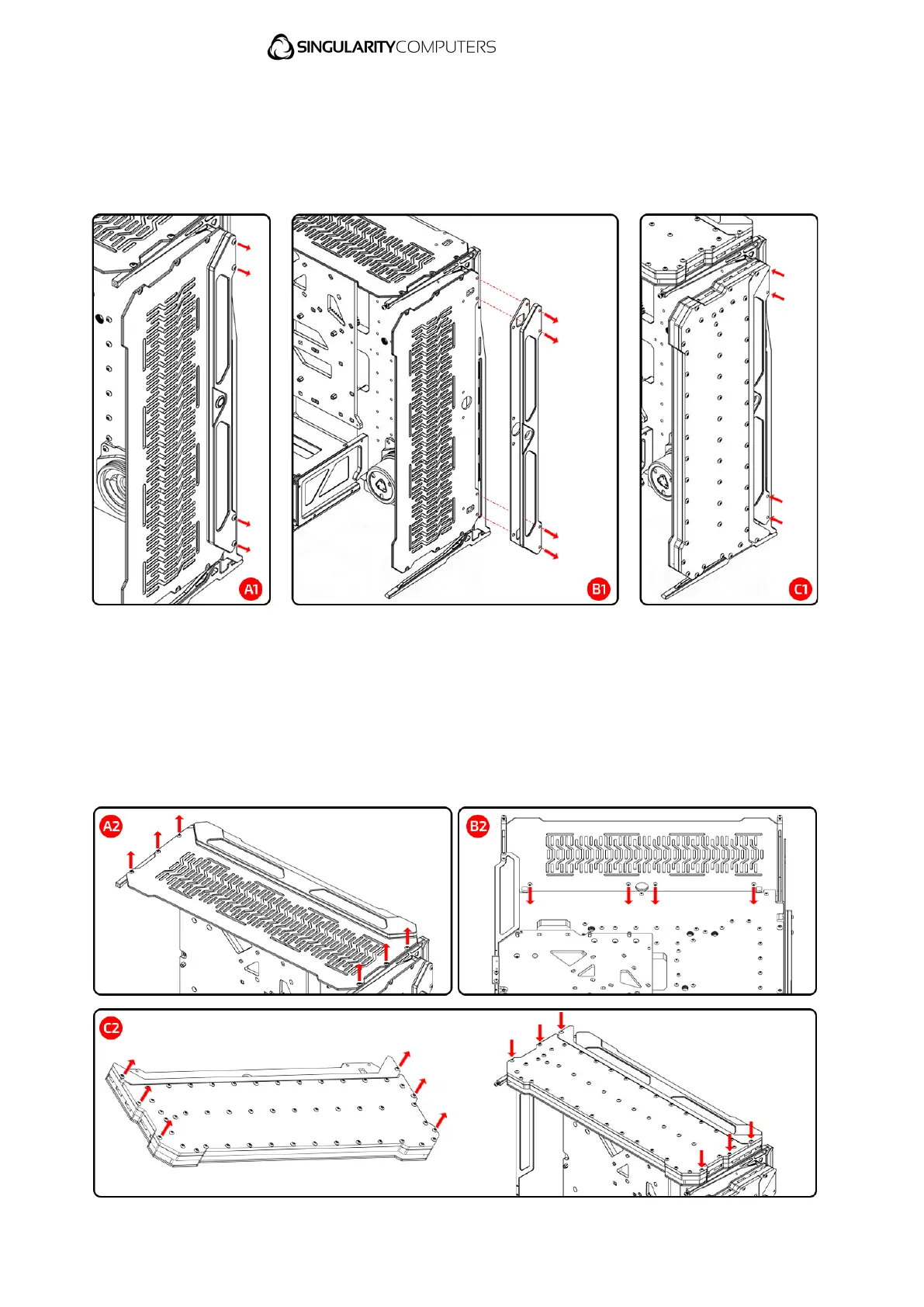 SINGULARITYCOMPUTERS

A1

B1

C1

A2

B2

C2