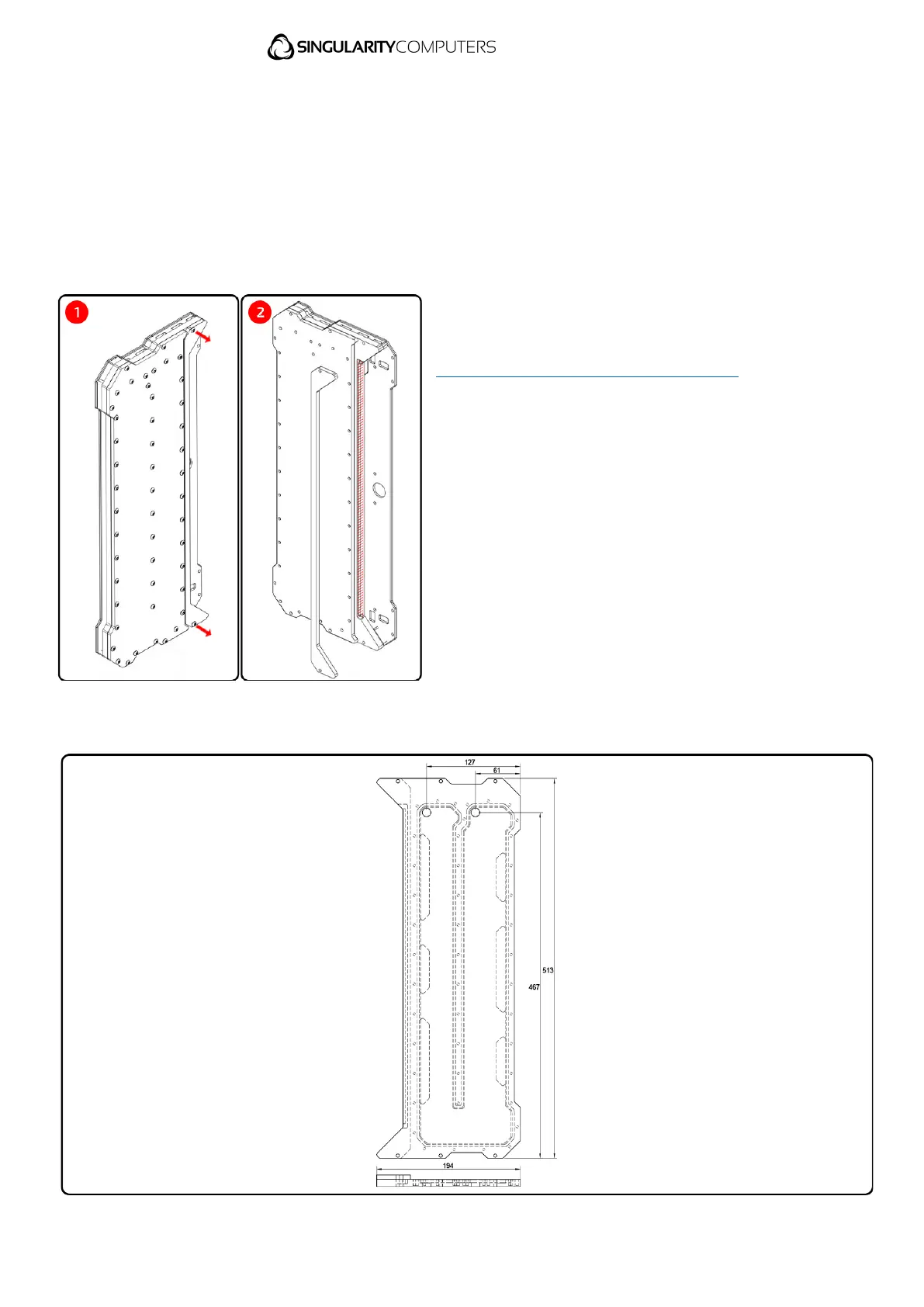 SINGULARITYCOMPUTERS

1

2

127

61

513

467

194