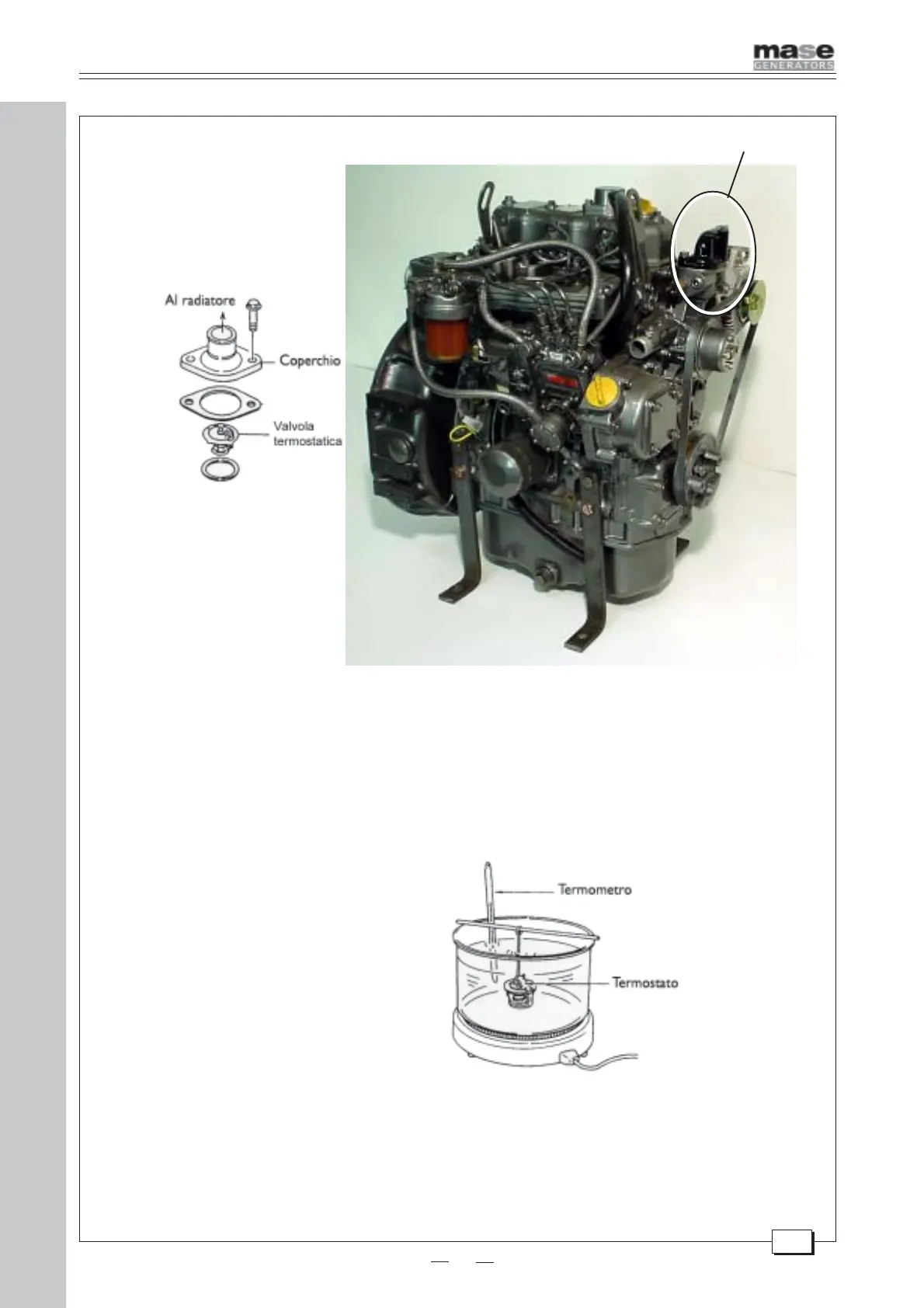 mase GENERATORS

Al radiatore

Coperchio

Valvola termostatica

Termometro

Termostato