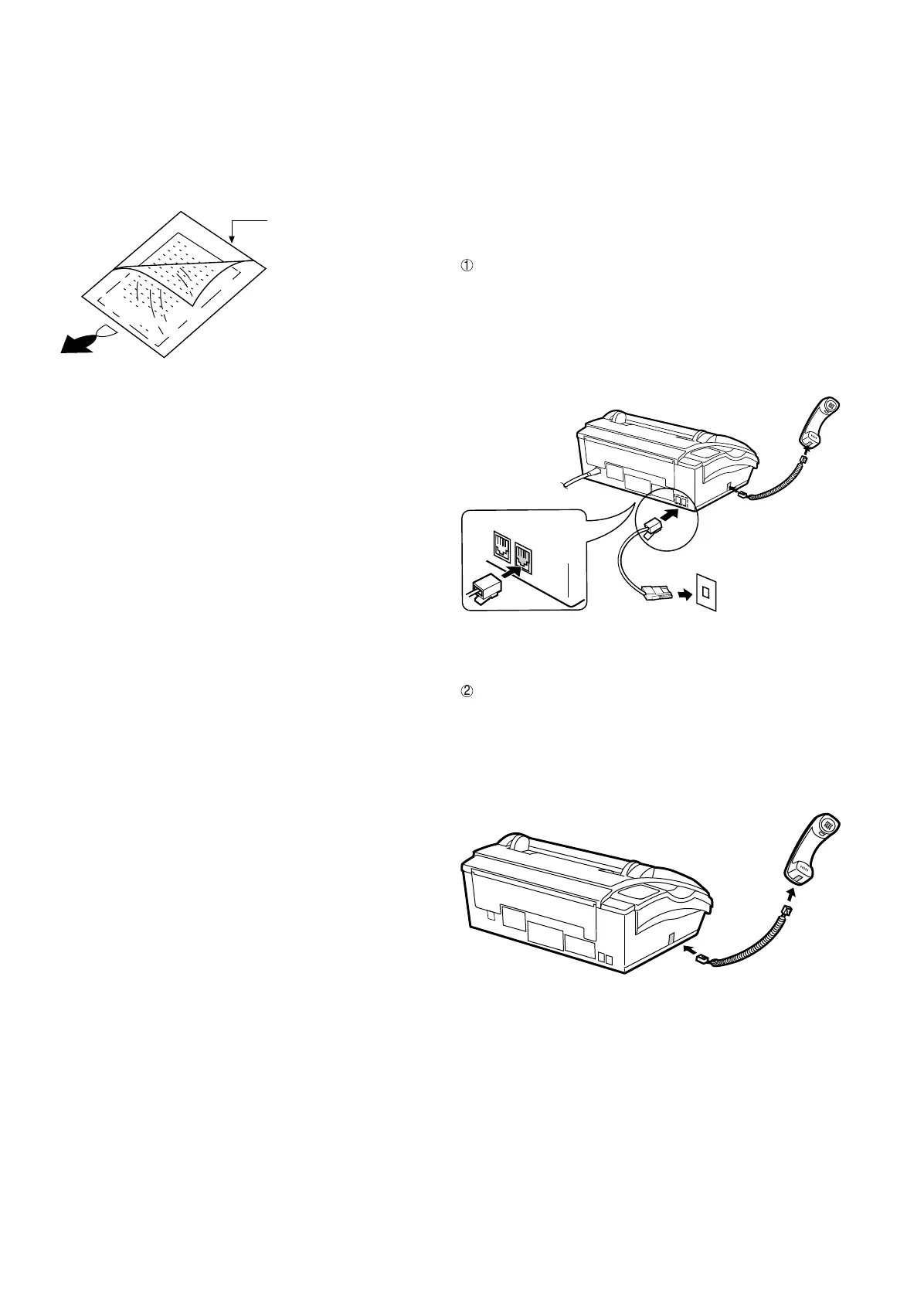 ①

②