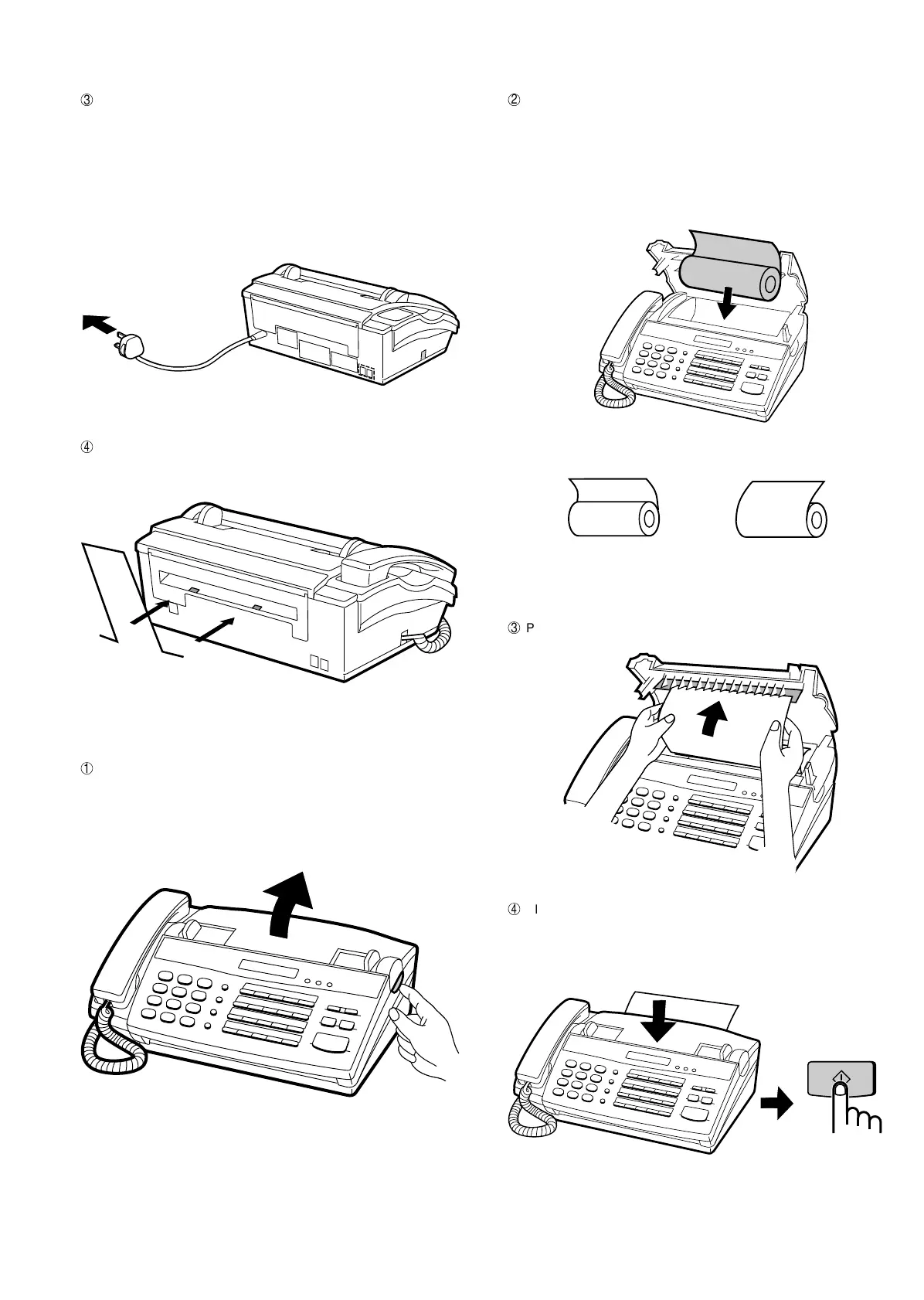 ③

④

①

②

③ P

④ I