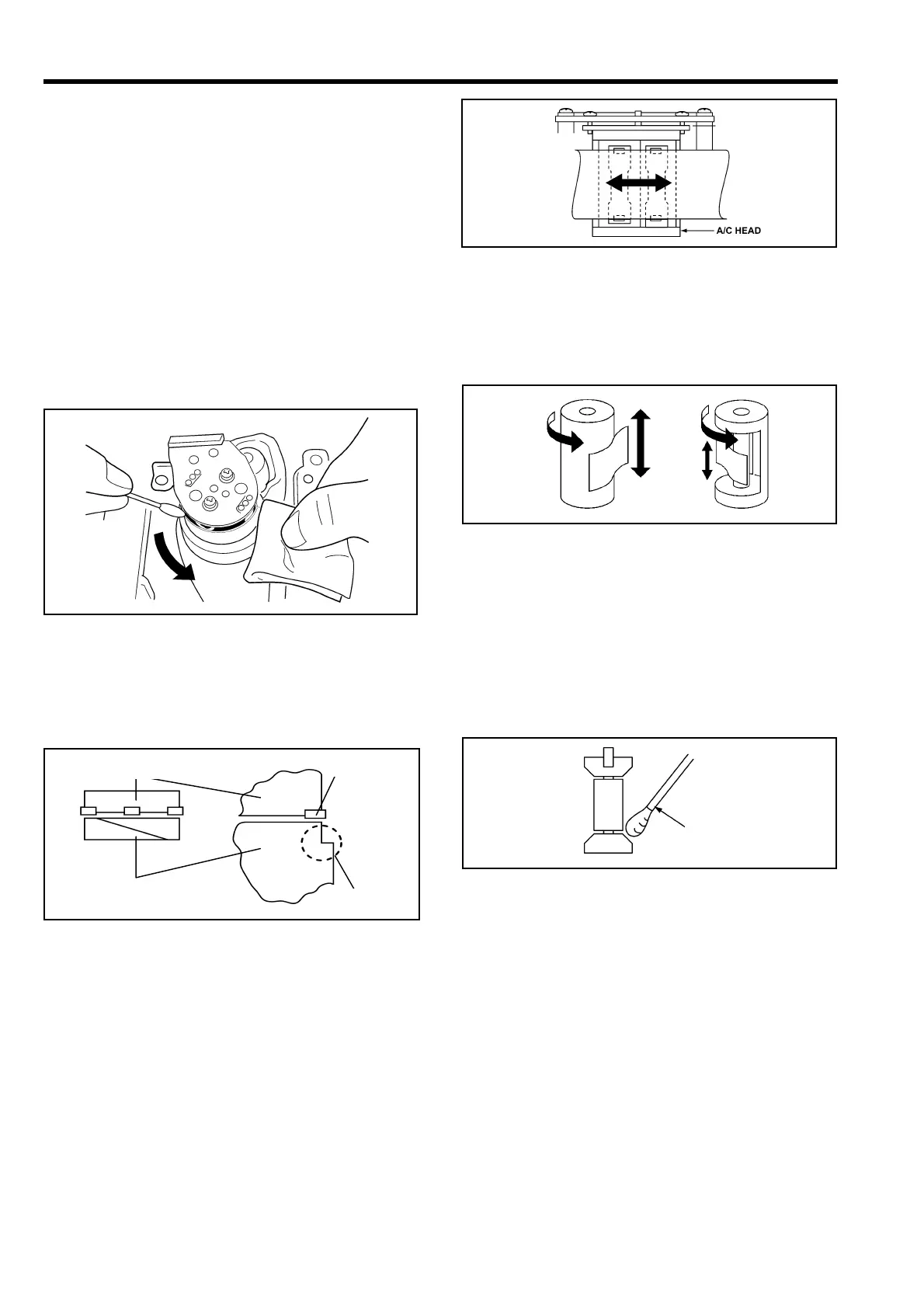 A/C HEAD