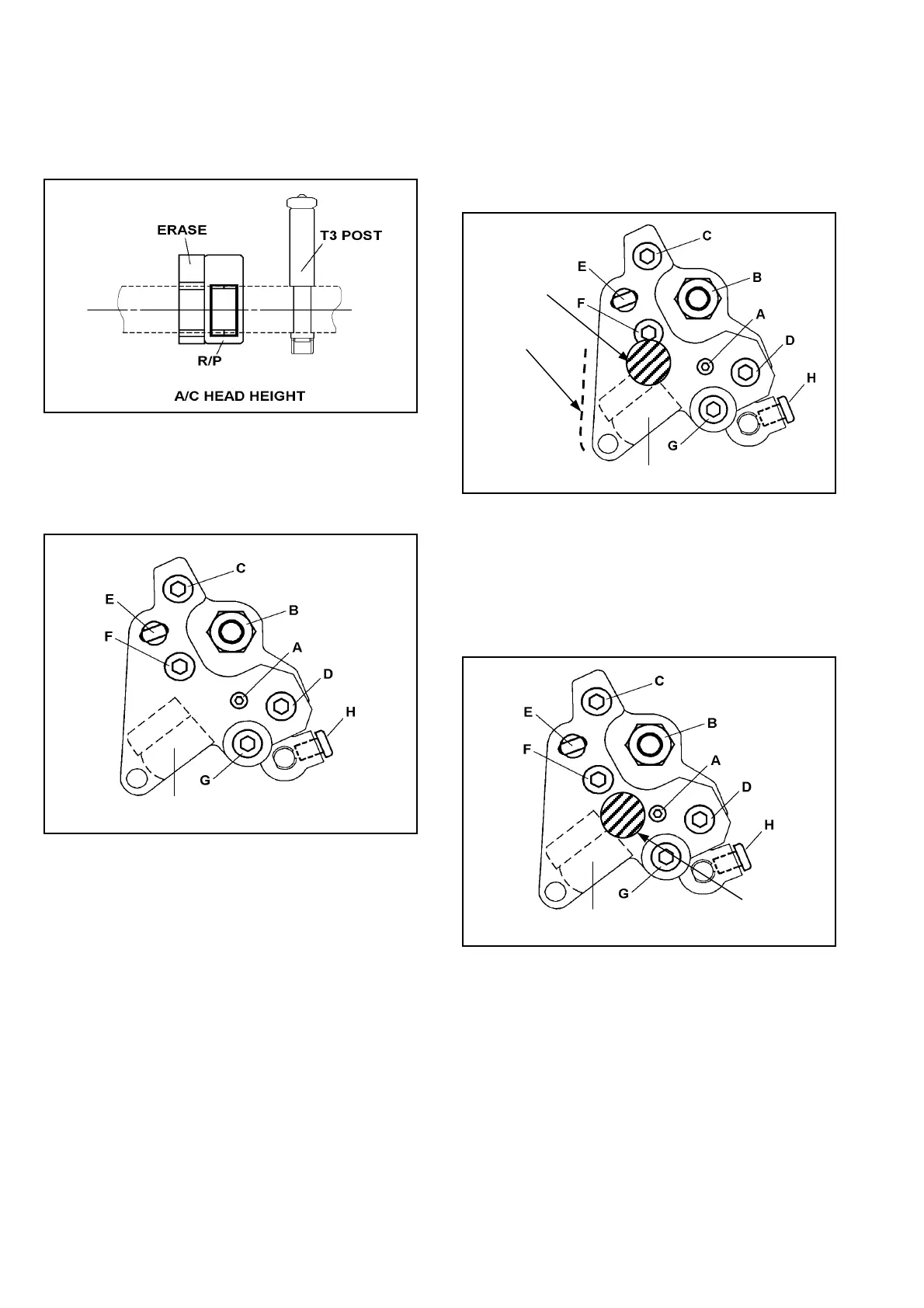 ERASE
T3 POST
R/P
A/C HEAD HEIGHT

C
E
B
F
A
D
H
G

C
E
B
F
A
D
H
G

C
E
B
F
A
D
H
G