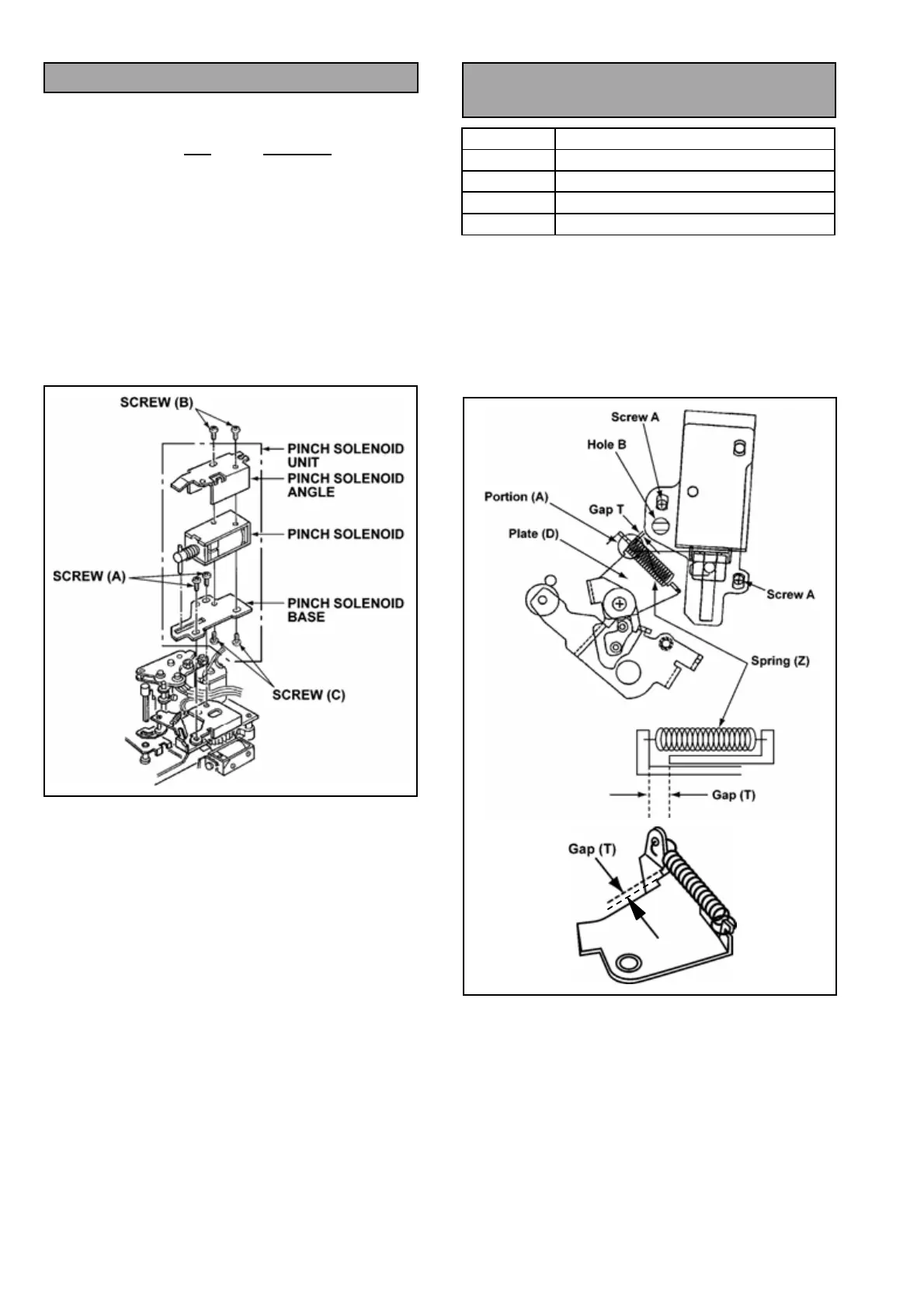 SCREW (B)

PINCH SOLENOID UNIT

PINCH SOLENOID ANGLE

PINCH SOLENOID

SCREW (A)

PINCH SOLENOID BASE

SCREW (C)

Screw A

Hole B

Portion (A)

Gap T

Plate (D)

Screw A

Spring (Z)

Gap (T)

Gap (T)