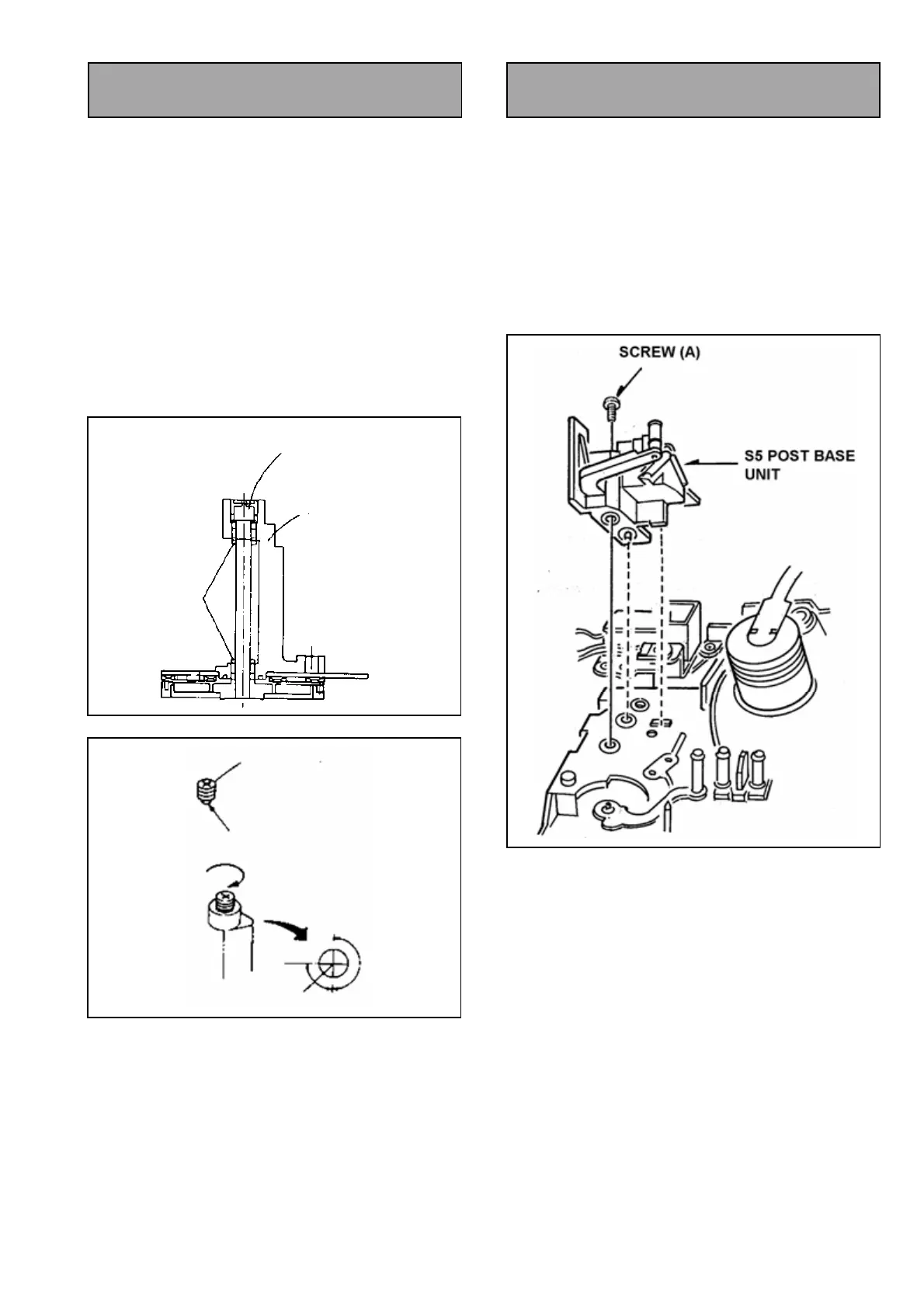 SCREW (A)

S5 POST BASE UNIT