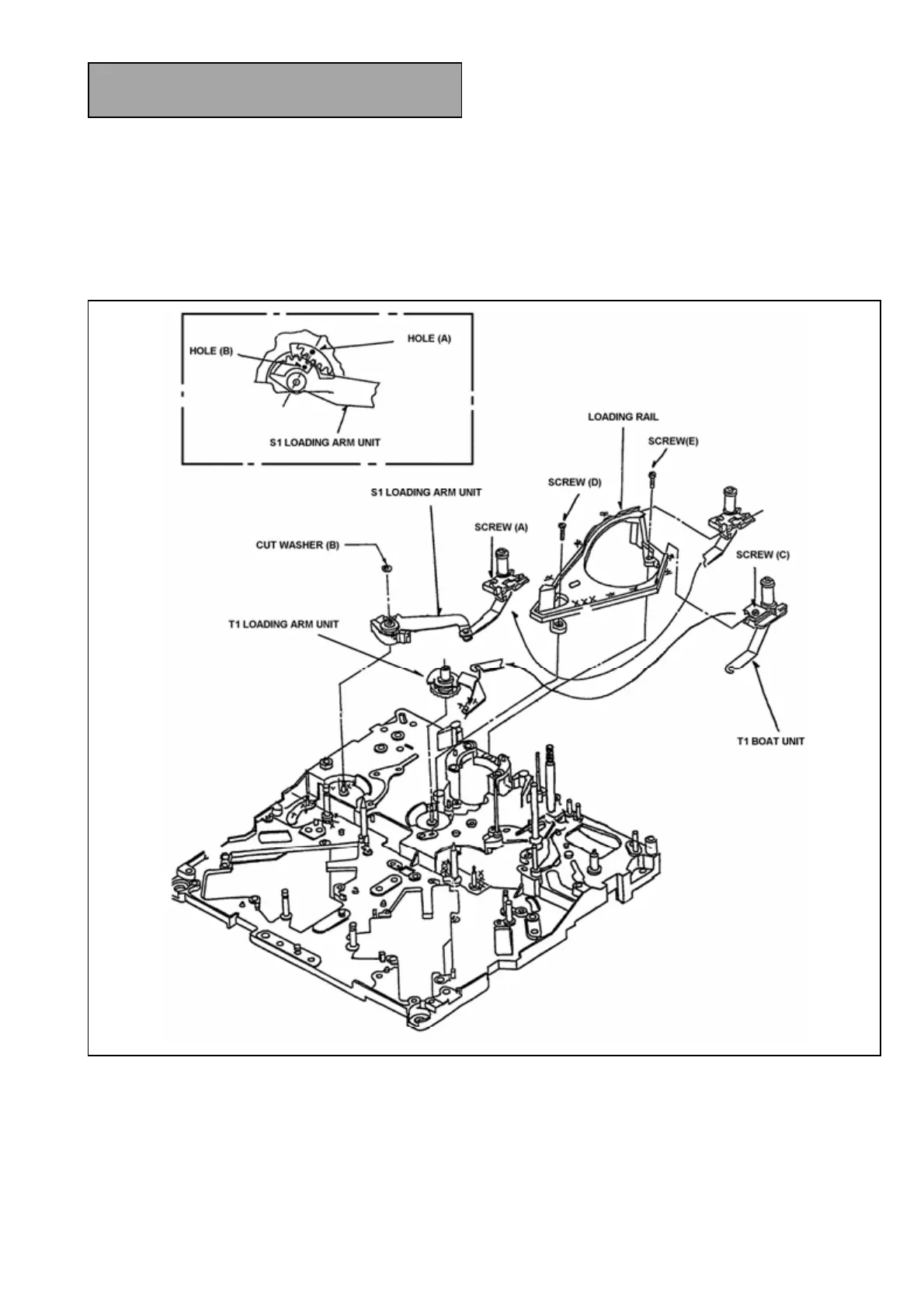 HOLE (B)
HOLE (A)
S1 LOADING ARM UNIT
LOADING RAIL
SCREW(E)
SCREW (D)
S1 LOADING ARM UNIT
SCREW (A)
CUT WASHER (B)
SCREW (C)
T1 LOADING ARM UNIT
T1 BOAT UNIT