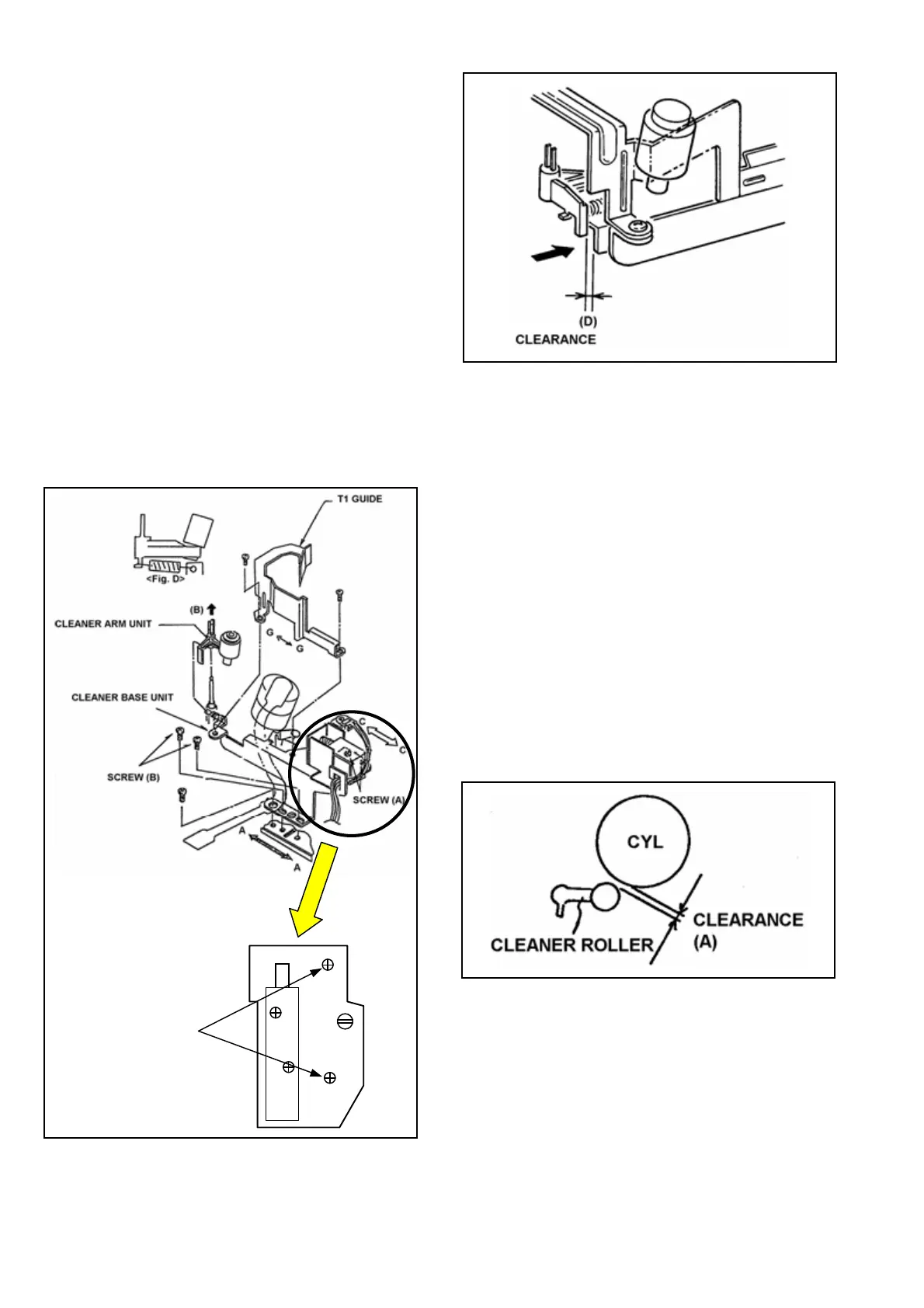 (D)
CLEARANCE

T1 GUIDE
<Fig. D>
(B)
CLEANER ARM UNIT
G
G
CLEANER BASE UNIT
C
C
SCREW (B)
SCREW (A)
A
A

CYL
CLEANER ROLLER
CLEARANCE
(A)