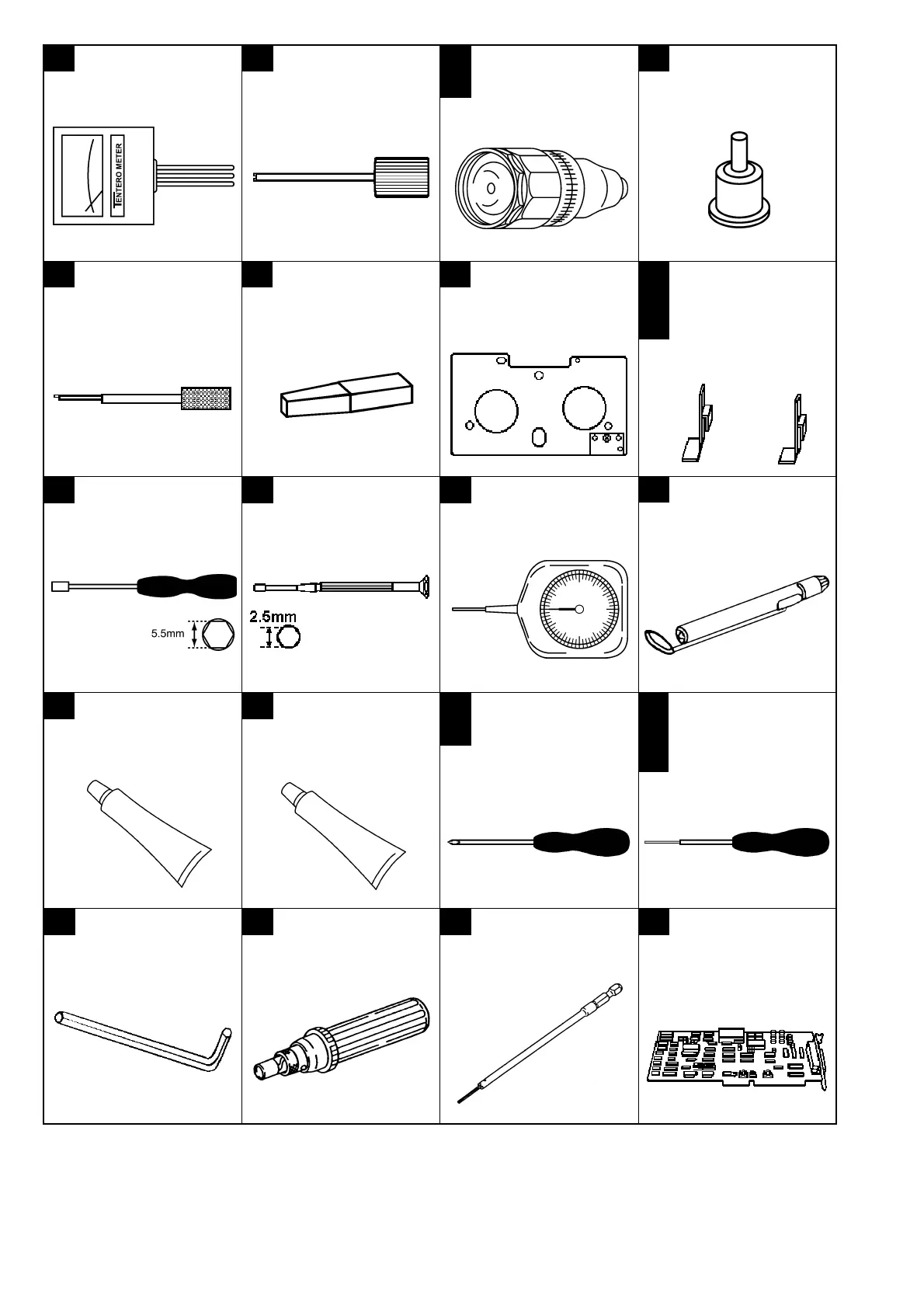 TENTERO METER

5.5mm

2.5mm