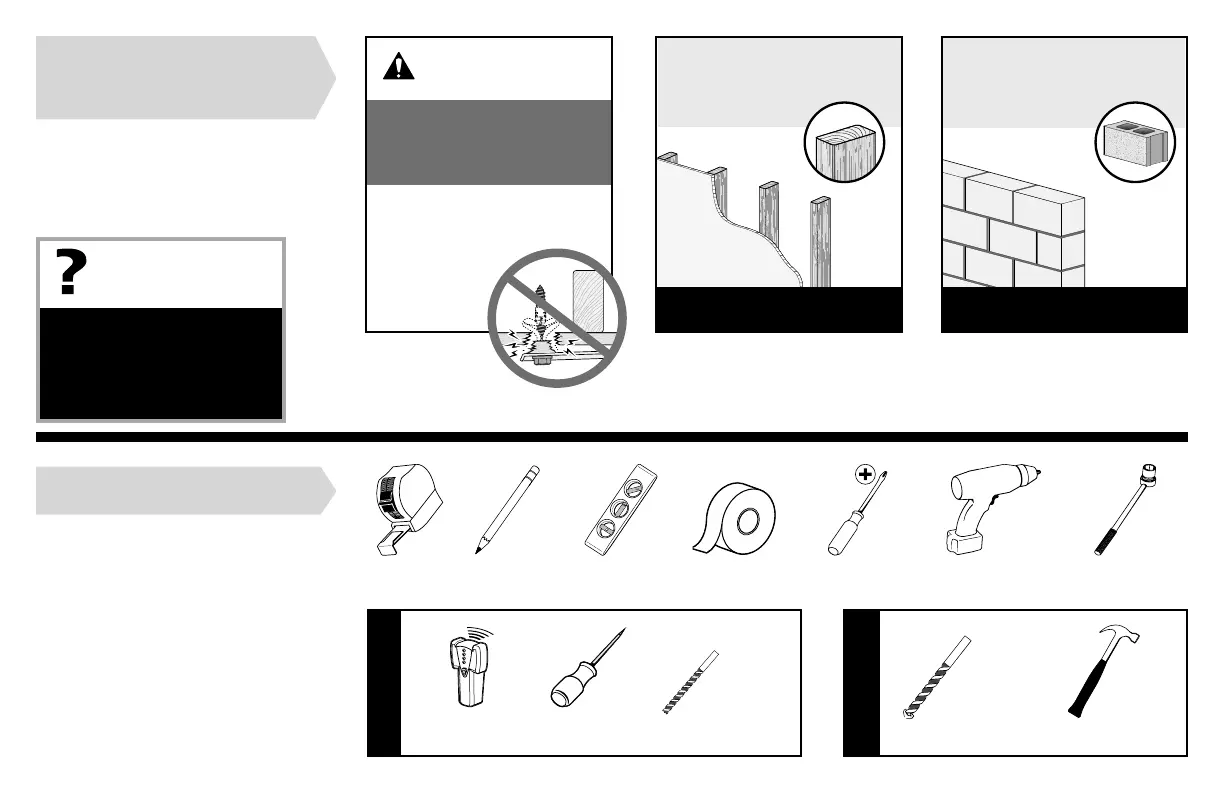 ?