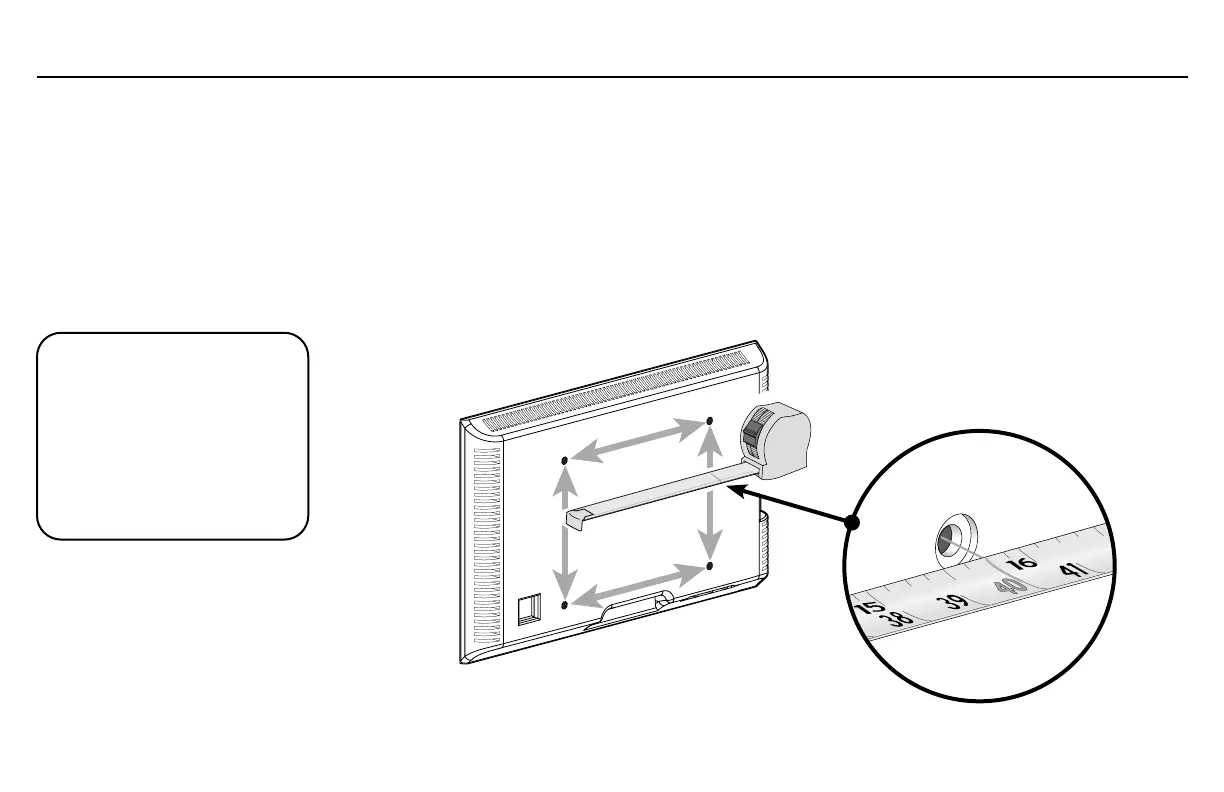 15
38
39
40
16
41