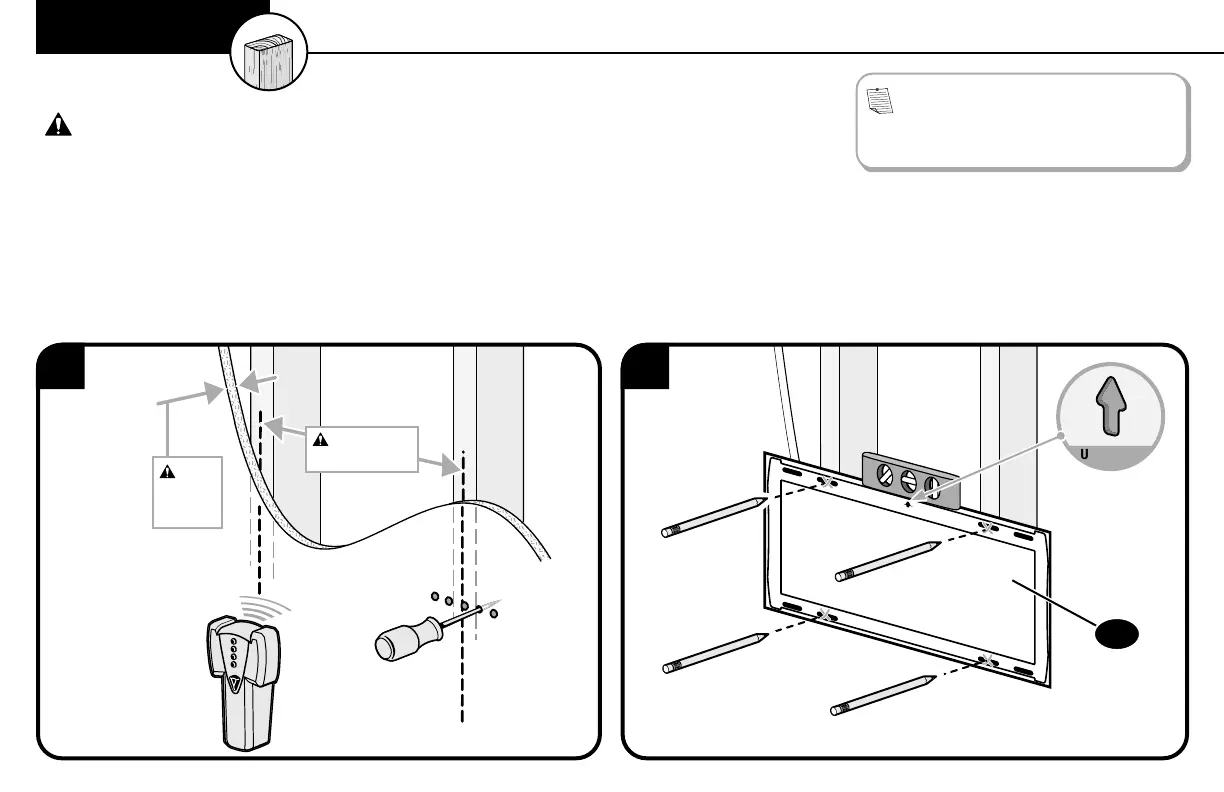 U