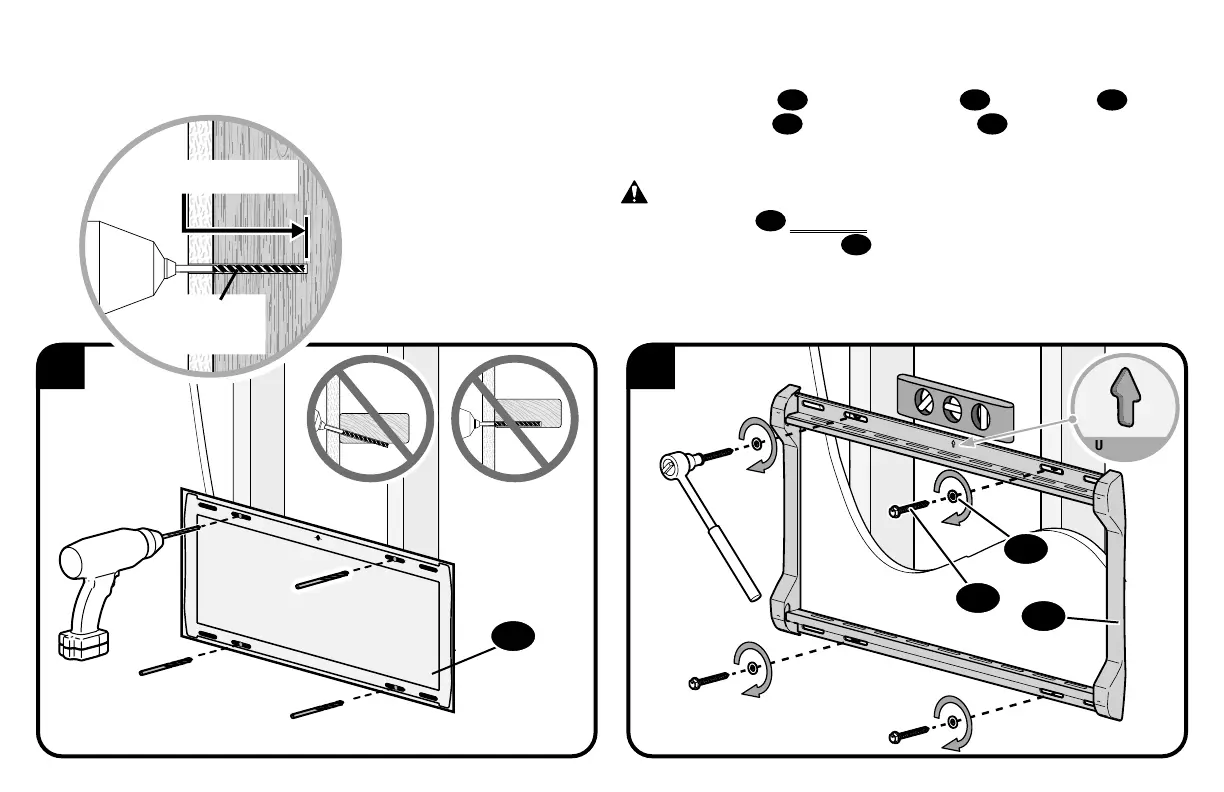 U