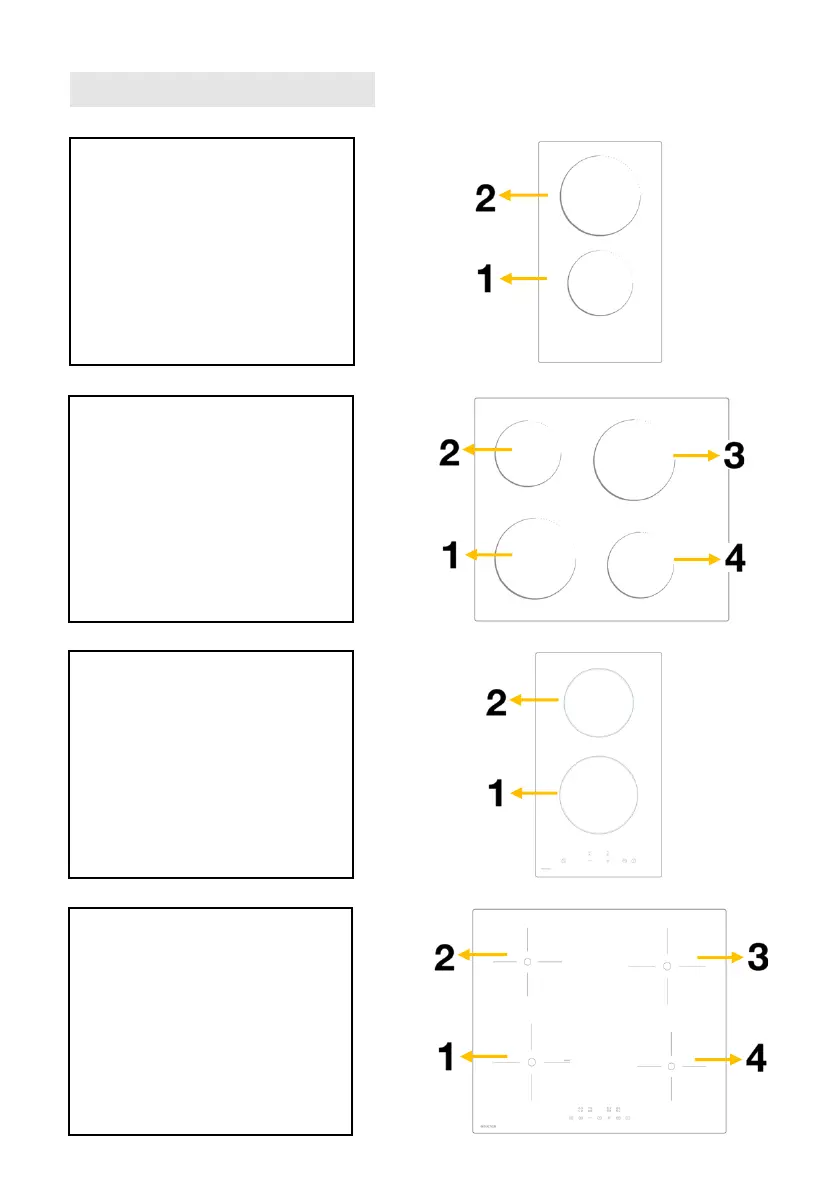 2
1

2
3
1
4

2
1

2
3
1
4