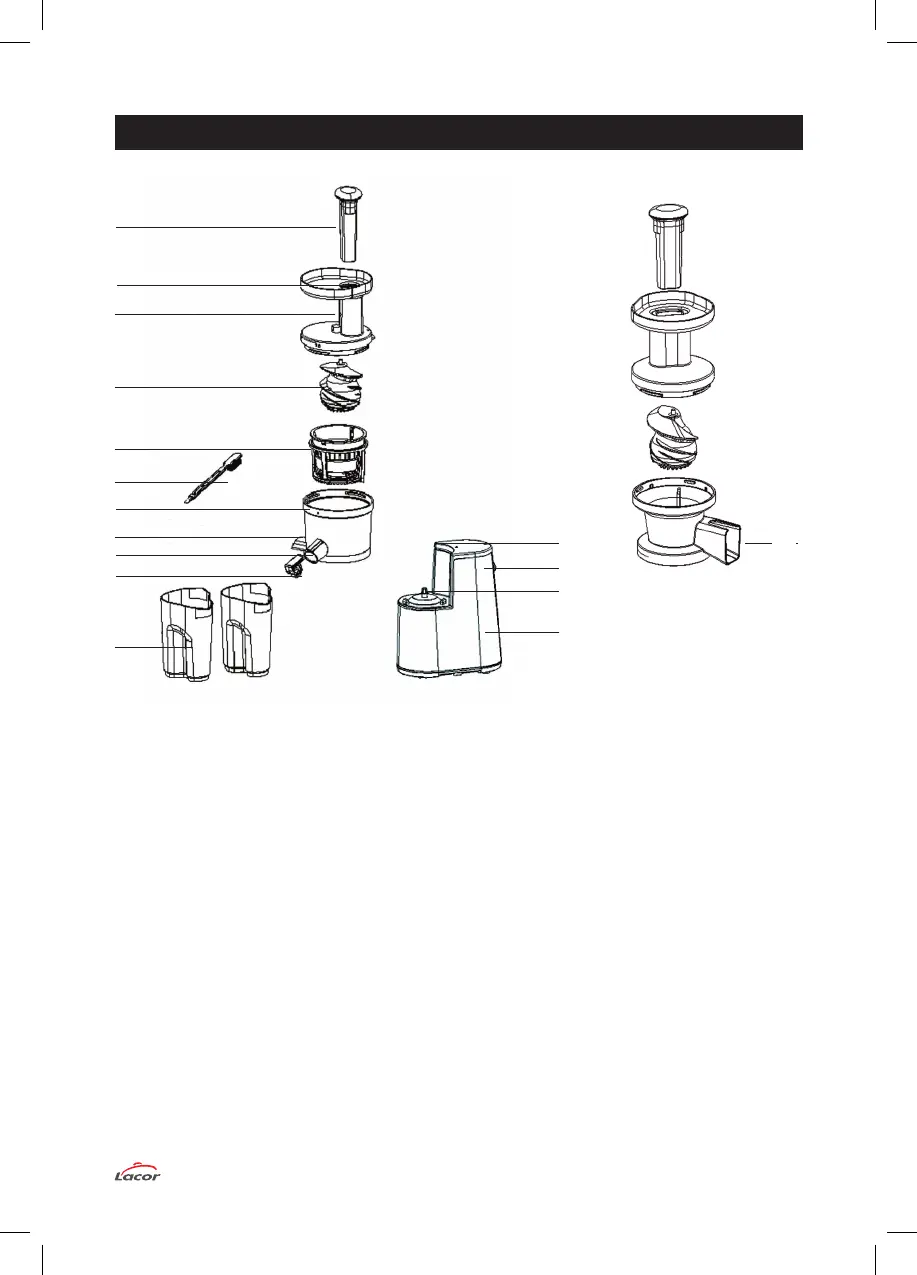 Lacor